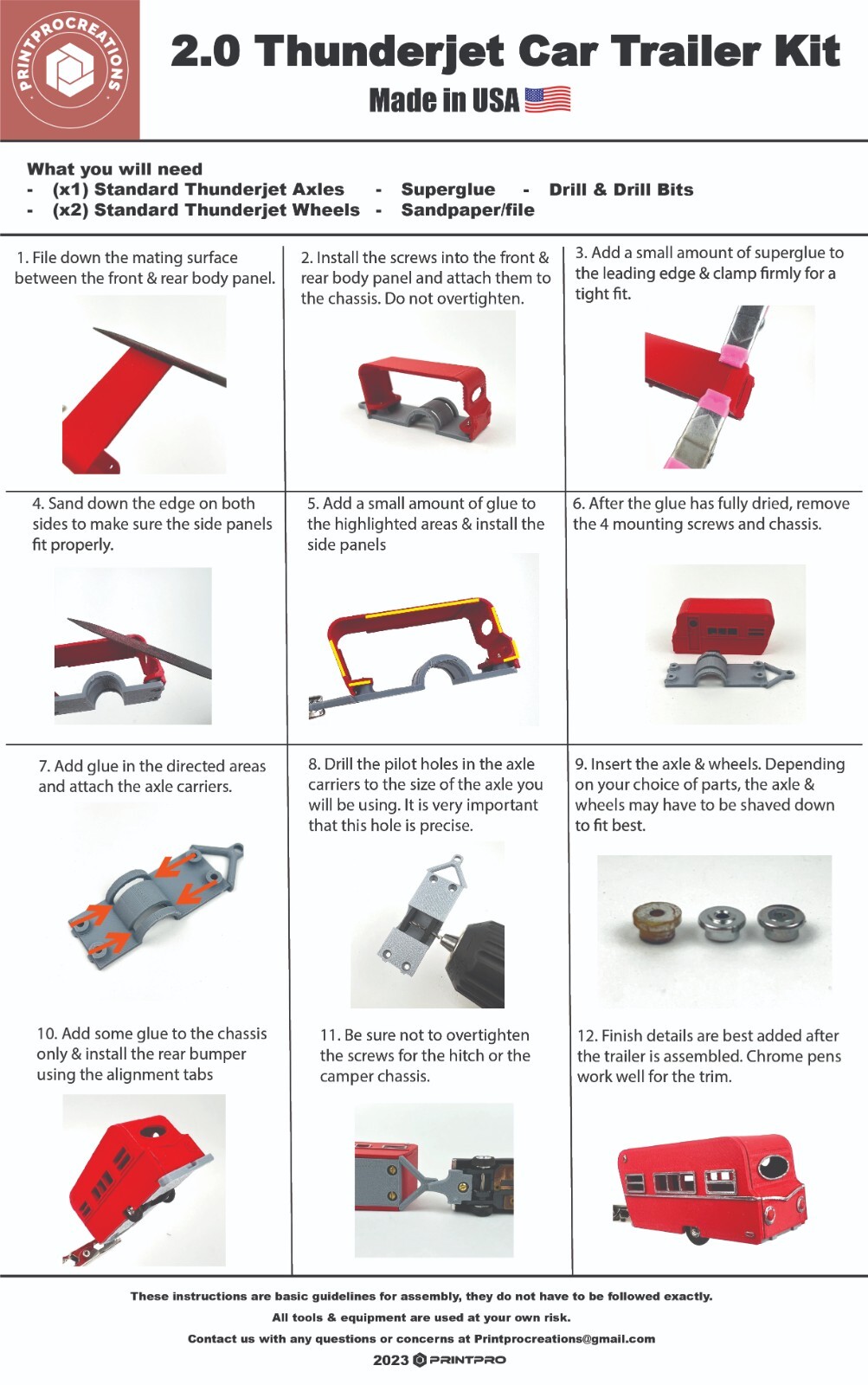 PRINTPROCREATIONS

2.0 Thunderjet Car Trailer Kit

Made in USA

What you will need
- (x1) Standard Thunderjet Axles - Superglue - Drill & Drill Bits
- (x2) Standard Thunderjet Wheels - Sandpaper/file

1. File down the mating surface between the front & rear body panel.

2. Install the screws into the front & rear body panel and attach them to the chassis. Do not overtighten.

3. Add a small amount of superglue to the leading edge & clamp firmly for a tight fit.

4. Sand down the edge on both sides to make sure the side panels fit properly.

5. Add a small amount of glue to the highlighted areas & install the side panels

6. After the glue has fully dried, remove the 4 mounting screws and chassis.

7. Add glue in the directed areas and attach the axle carriers.

8. Drill the pilot holes in the axle carriers to the size of the axle you will be using. It is very important that this hole is precise.

9. Insert the axle & wheels. Depending on your choice of parts, the axle & wheels may have to be shaved down to fit best.

10. Add some glue to the chassis only & install the rear bumper using the alignment tabs

11. Be sure not to overtighten the screws for the hitch or the camper chassis.

12. Finish details are best added after the trailer is assembled. Chrome pens work well for the trim.

These instructions are basic guidelines for assembly, they do not have to be followed exactly.

All tools & equipment are used at your own risk.

Contact us with any questions or concerns at Printprocreations@gmail.com

2023 PRINTPRO