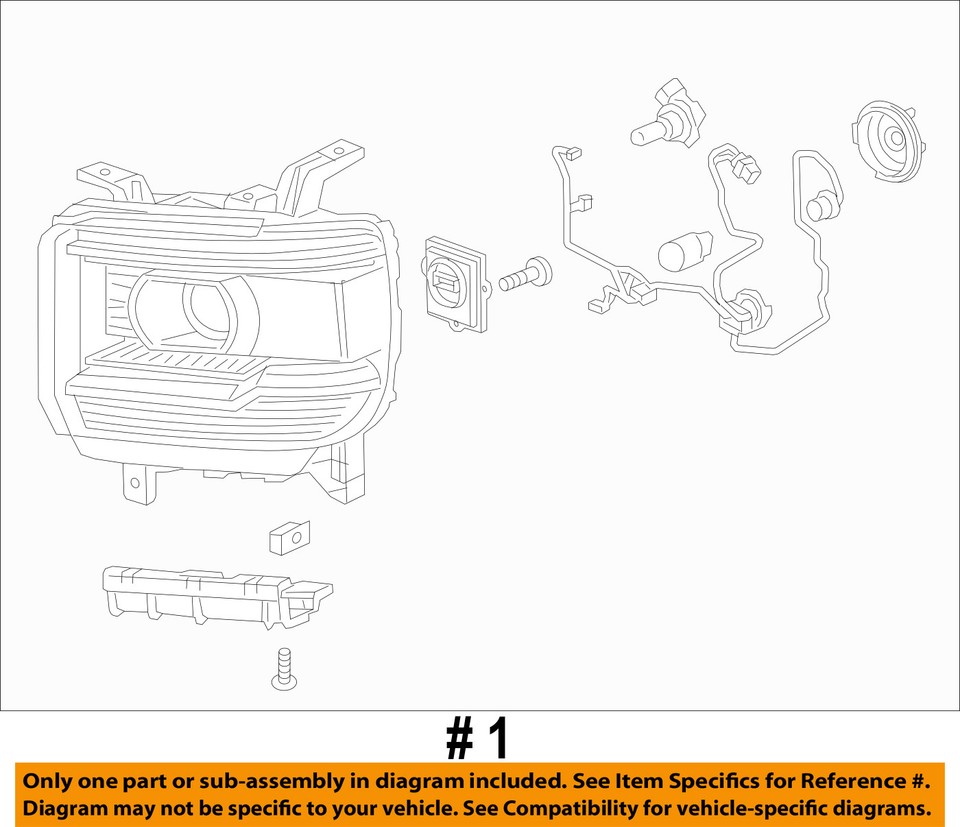 # 1

Only one part or sub-assembly in diagram included. See Item Specifics for Reference #.
Diagram may not be specific to your vehicle. See Compatibility for vehicle-specific diagrams.