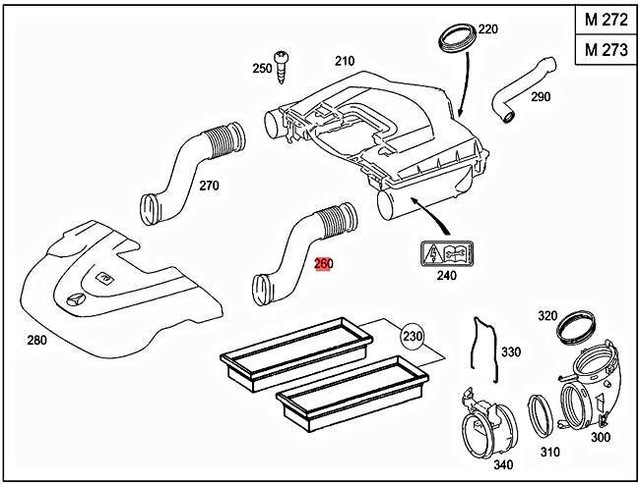 M 272
M 273

220
250
210
290
270
260
240
280
230
320
330
300
310
340