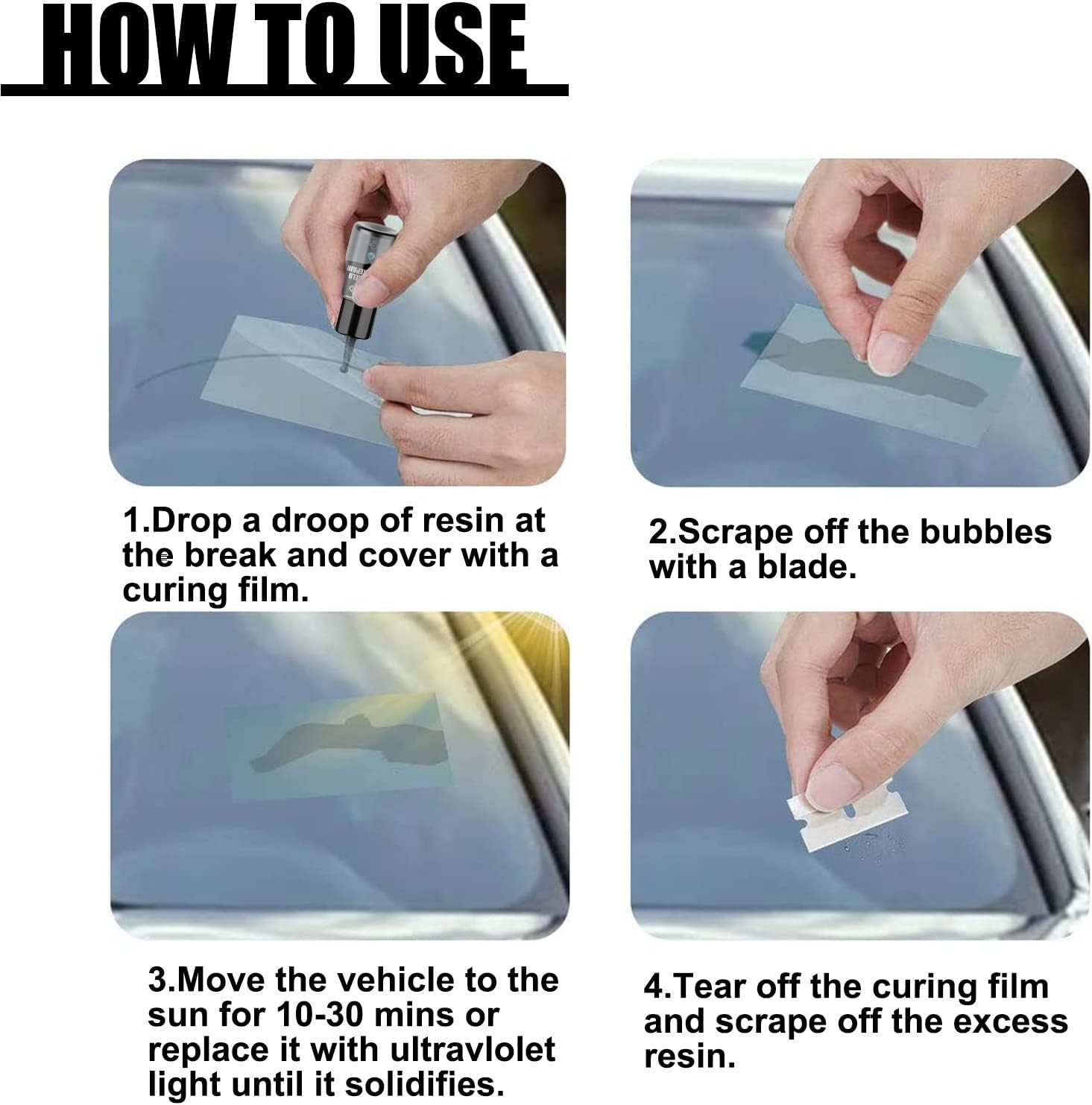 HOW TO USE

1.Drop a droop of resin at the break and cover with a curing film.

2.Scrape off the bubbles with a blade.

3.Move the vehicle to the sun for 10-30 mins or replace it with ultravlolet light until it solidifies.

4.Tear off the curing film and scrape off the excess resin.