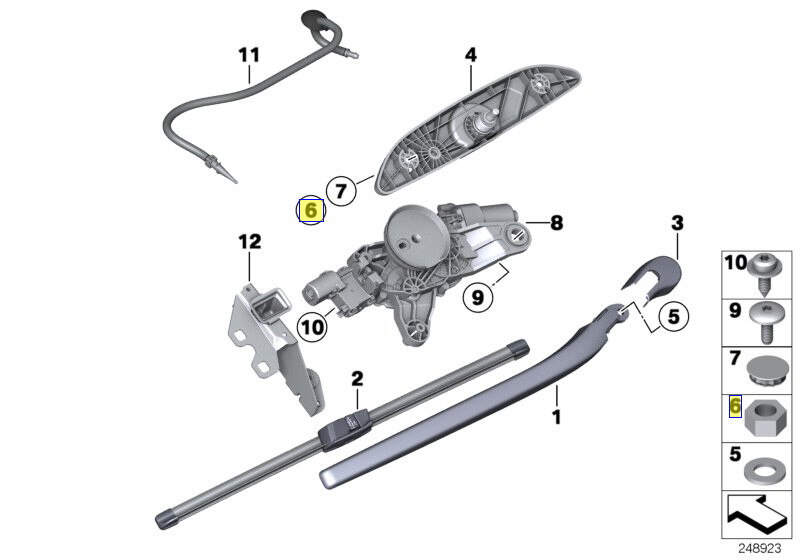 11
4
7
6
8
3
12
9
10
5
2
1
10
9
7
6
5
248923