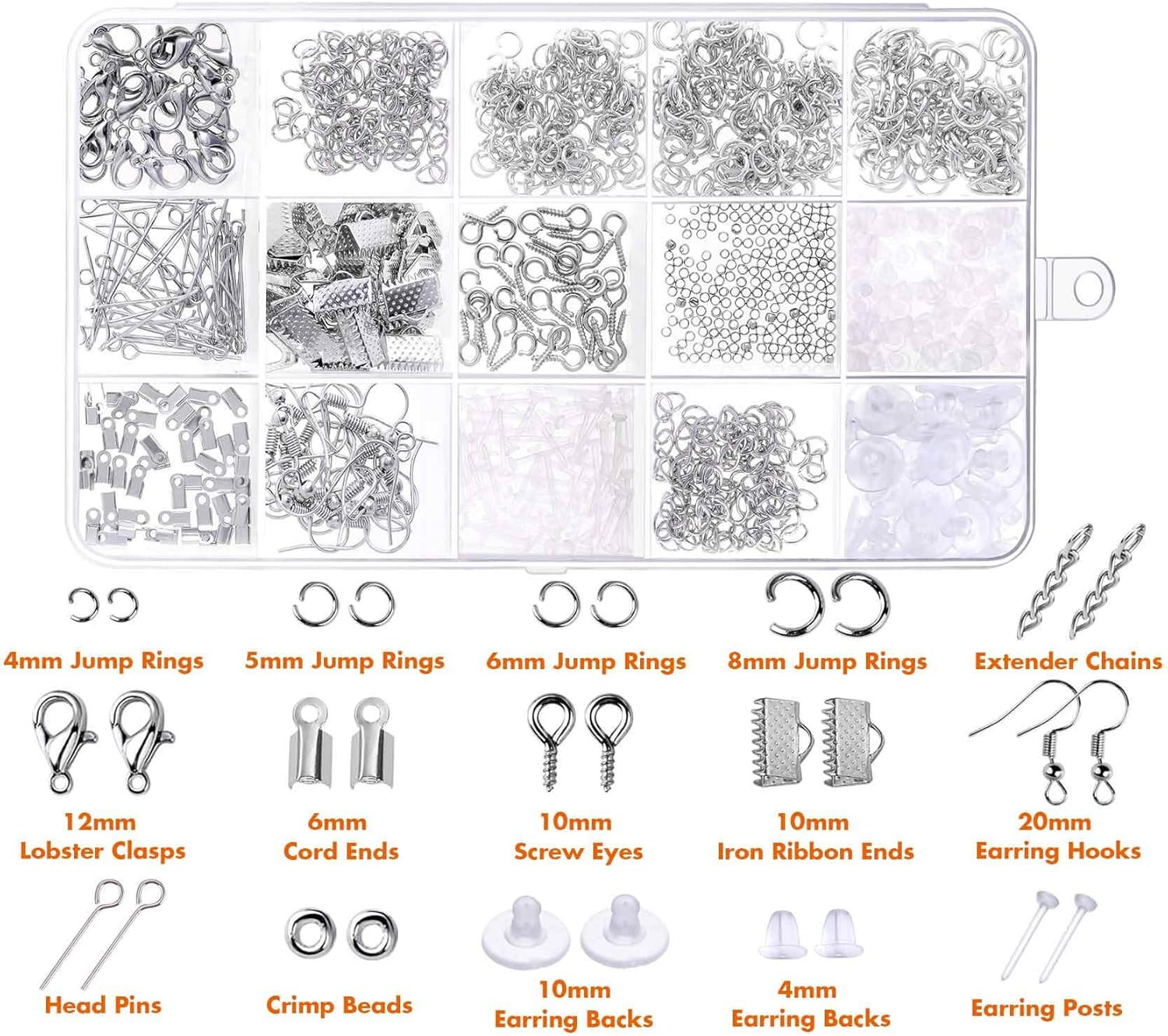 4mm Jump Rings
5mm Jump Rings
6mm Jump Rings
8mm Jump Rings
Extender Chains

12mm
Lobster Clasps

6mm
Cord Ends

10mm
Screw Eyes

10mm
Iron Ribbon Ends

20mm
Earring Hooks

Head Pins
Crimp Beads

10mm
Earring Backs

4mm
Earring Backs

Earring Posts