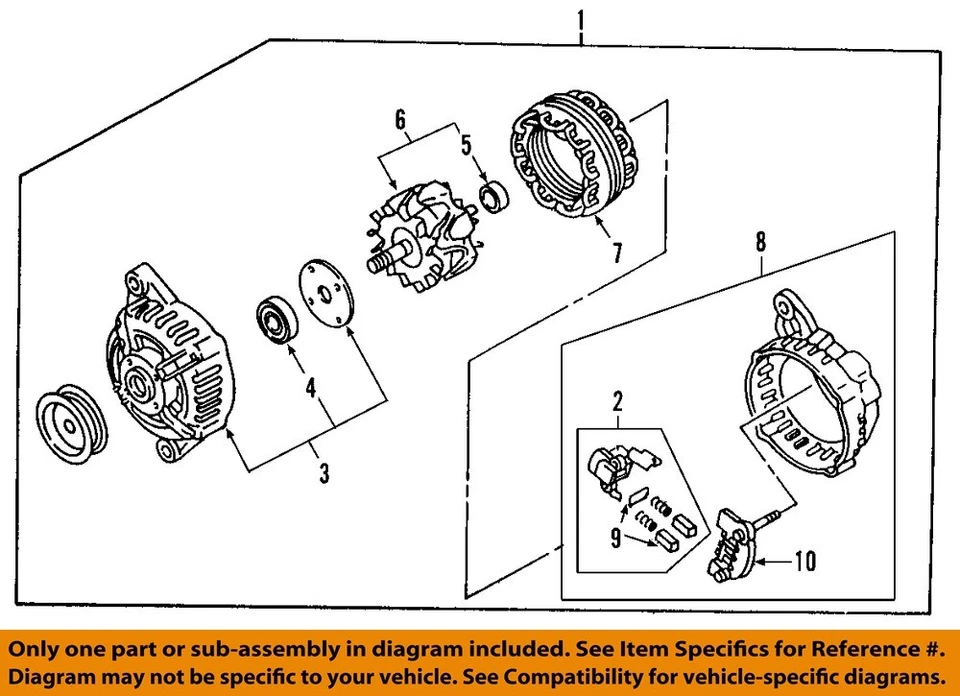 1
6
5
7
8
4
3
2
9
10

Only one part or sub-assembly in diagram included. See Item Specifics for Reference #. Diagram may not be specific to your vehicle. See Compatibility for vehicle-specific diagrams.