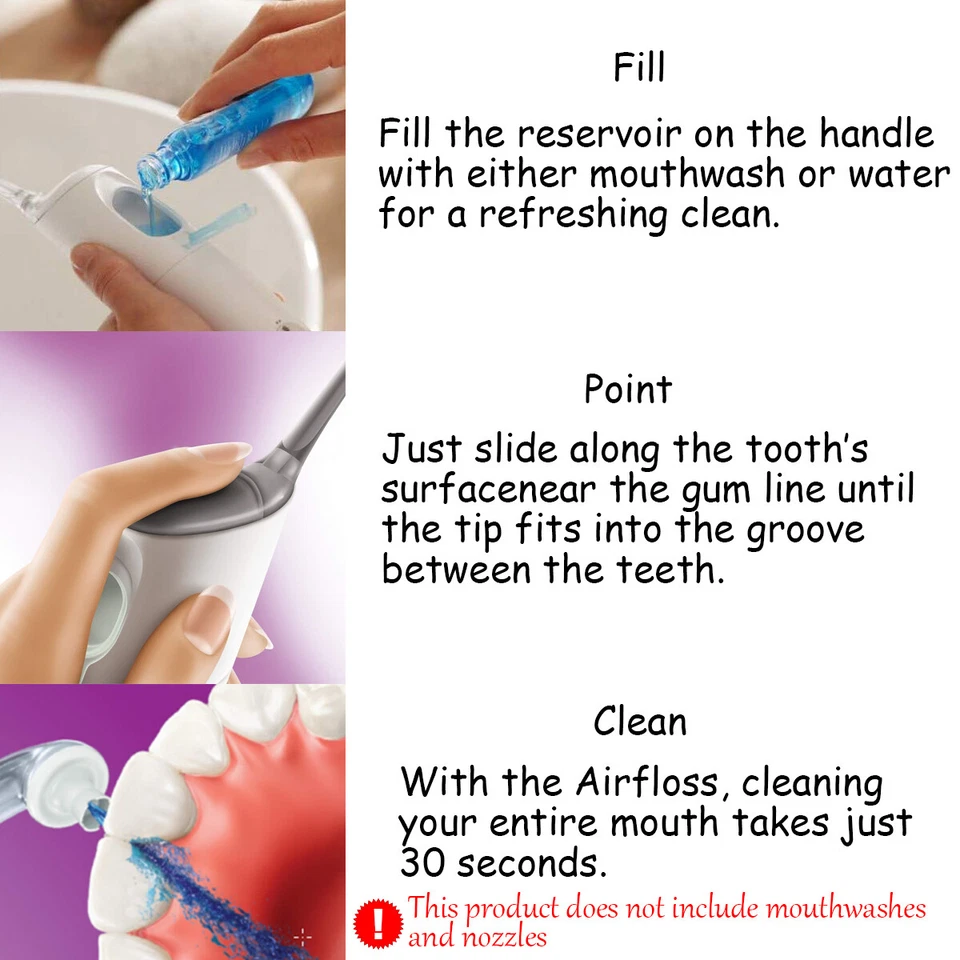 Fill

Fill the reservoir on the handle with either mouthwash or water for a refreshing clean.

Point

Just slide along the tooth's surfacenear the gum line until the tip fits into the groove between the teeth.

Clean

With the Airfloss, cleaning your entire mouth takes just 30 seconds.

!

This product does not include mouthwashes and nozzles