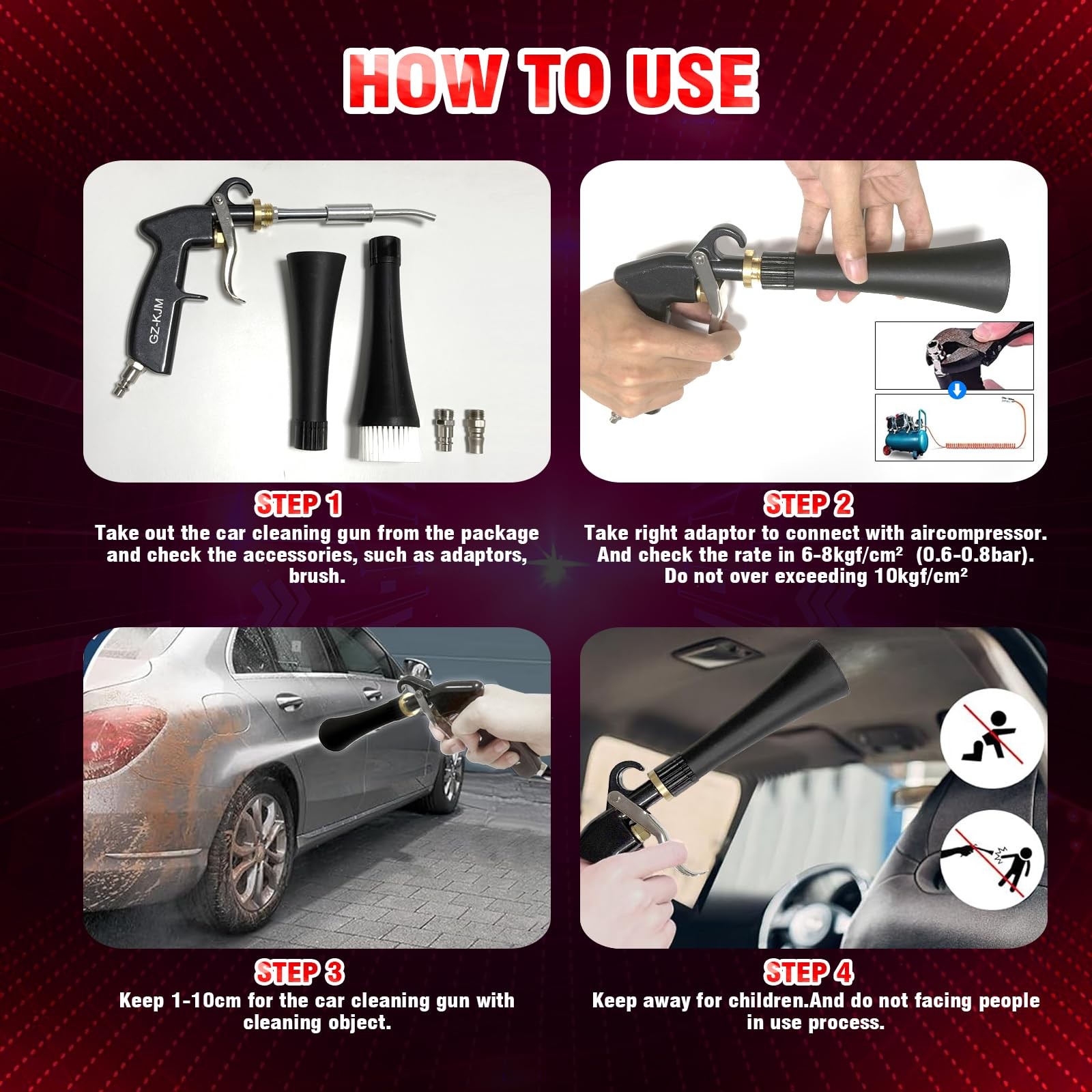 HOW TO USE

GZ-KJM

STEP 1
Take out the car cleaning gun from the package and check the accessories, such as adaptors, brush.

STEP 2
Take right adaptor to connect with aircompressor. And check the rate in 6-8kgf/cm² (0.6-0.8bar). Do not over exceeding 10kgf/cm²

STEP 3
Keep 1-10cm for the car cleaning gun with cleaning object.

STEP 4
Keep away for children.And do not facing people in use process.