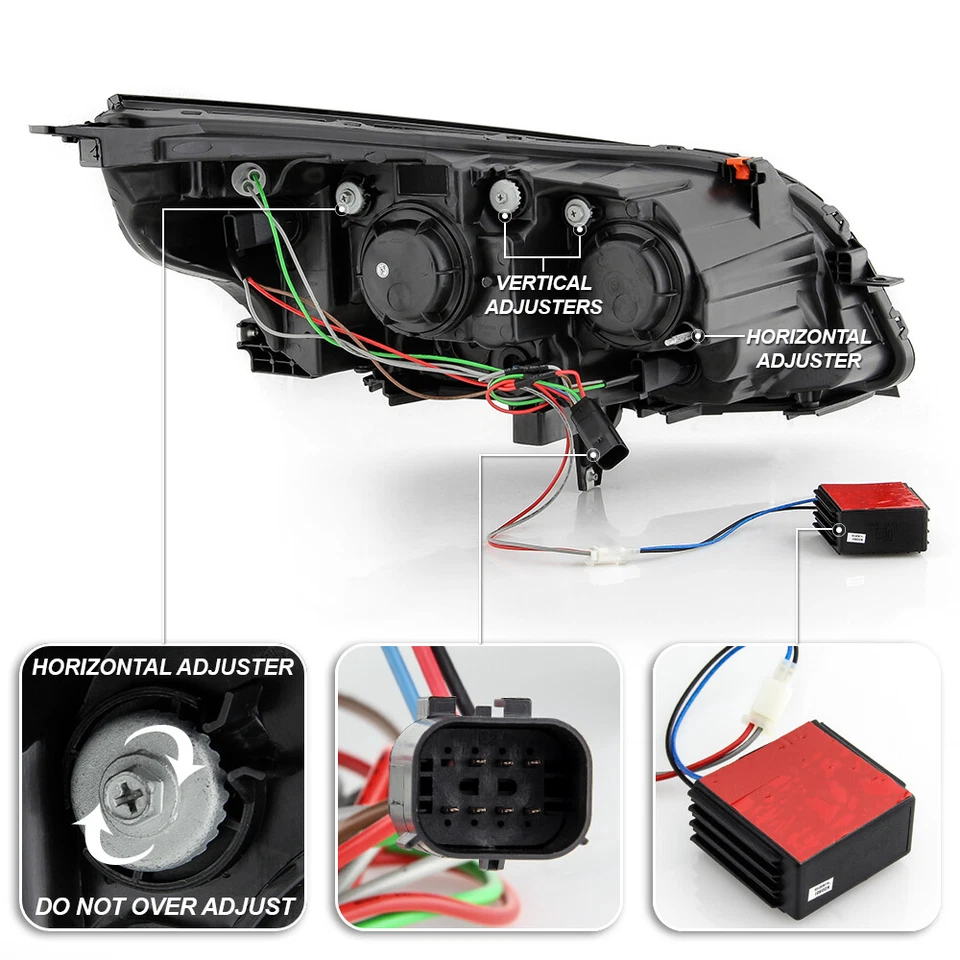 VERTICAL ADJUSTERS

HORIZONTAL ADJUSTER

HORIZONTAL ADJUSTER

DO NOT OVER ADJUST