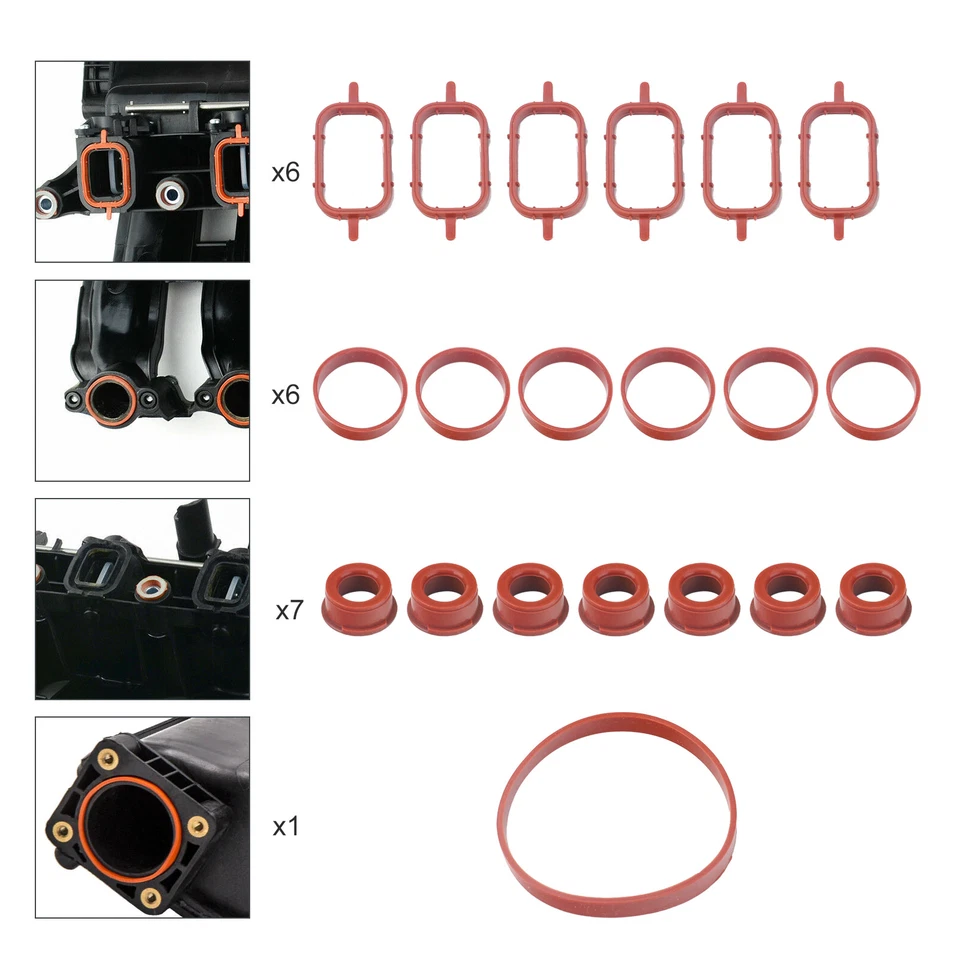 x6

x6

x7

x1