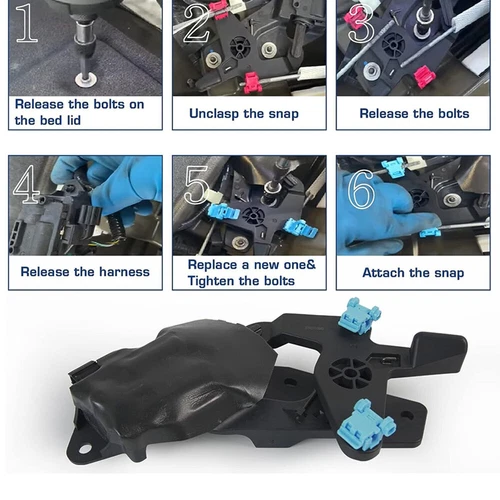 1
Release the bolts on the bed lid

2
Unclasp the snap

3
Release the bolts

4
Release the harness

5
Replace a new one& Tighten the bolts

6
Attach the snap