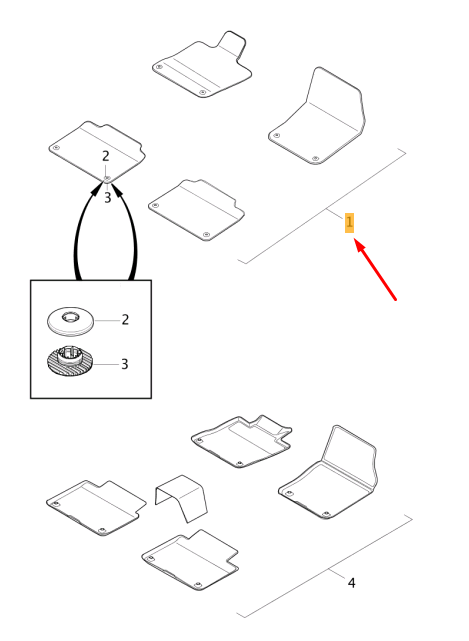 2
3
1
2
3
4