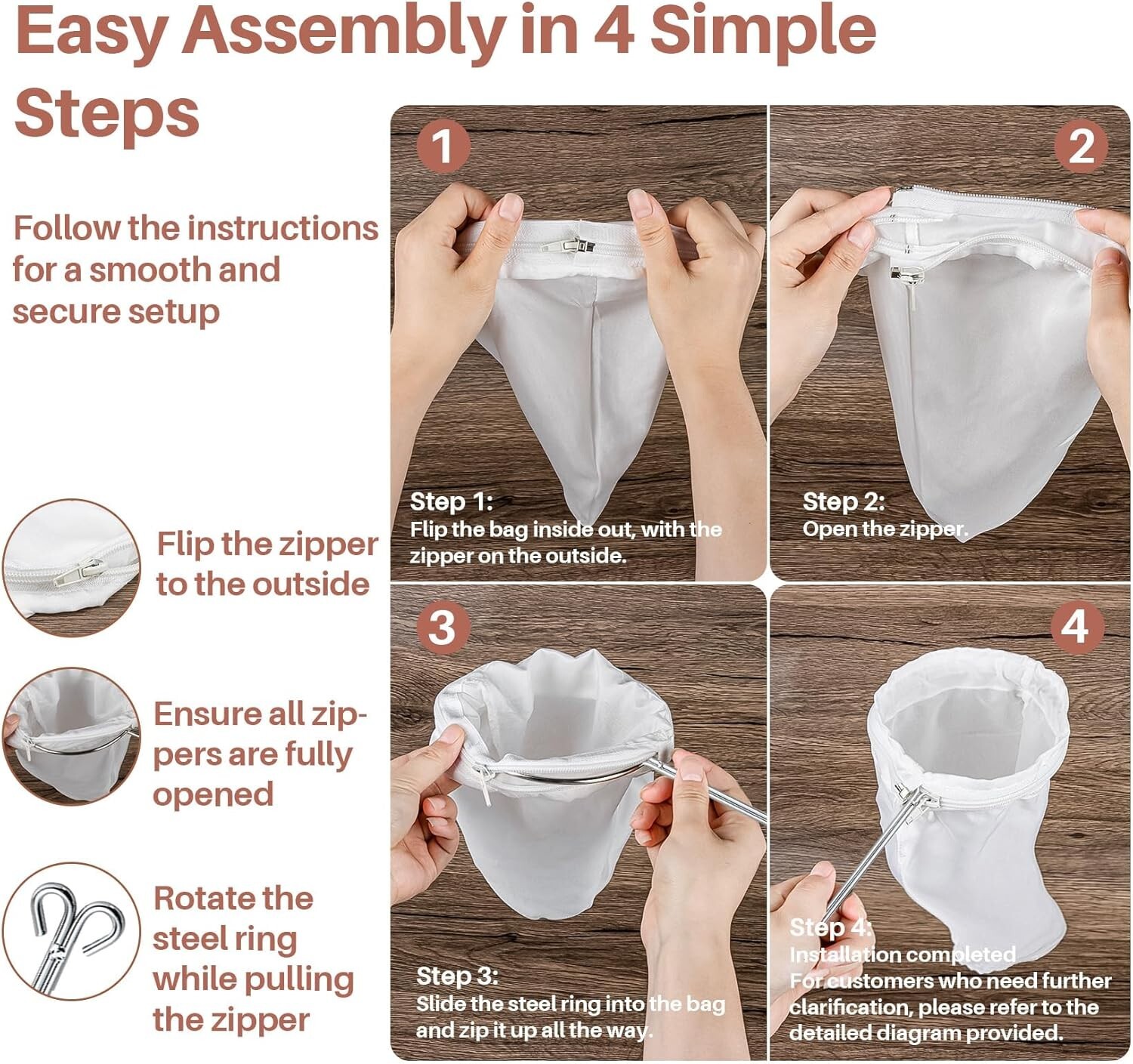 Easy Assembly in 4 Simple Steps

Follow the instructions for a smooth and secure setup

Flip the zipper to the outside

Ensure all zippers are fully opened

Rotate the steel ring while pulling the zipper

1

Step 1:
Flip the bag inside out, with the zipper on the outside.

2

Step 2:
Open the zipper.

3

Step 3:
Slide the steel ring into the bag and zip it up all the way.

4

Step 4:
Installation completed
For customers who need further clarification, please refer to the detailed diagram provided.