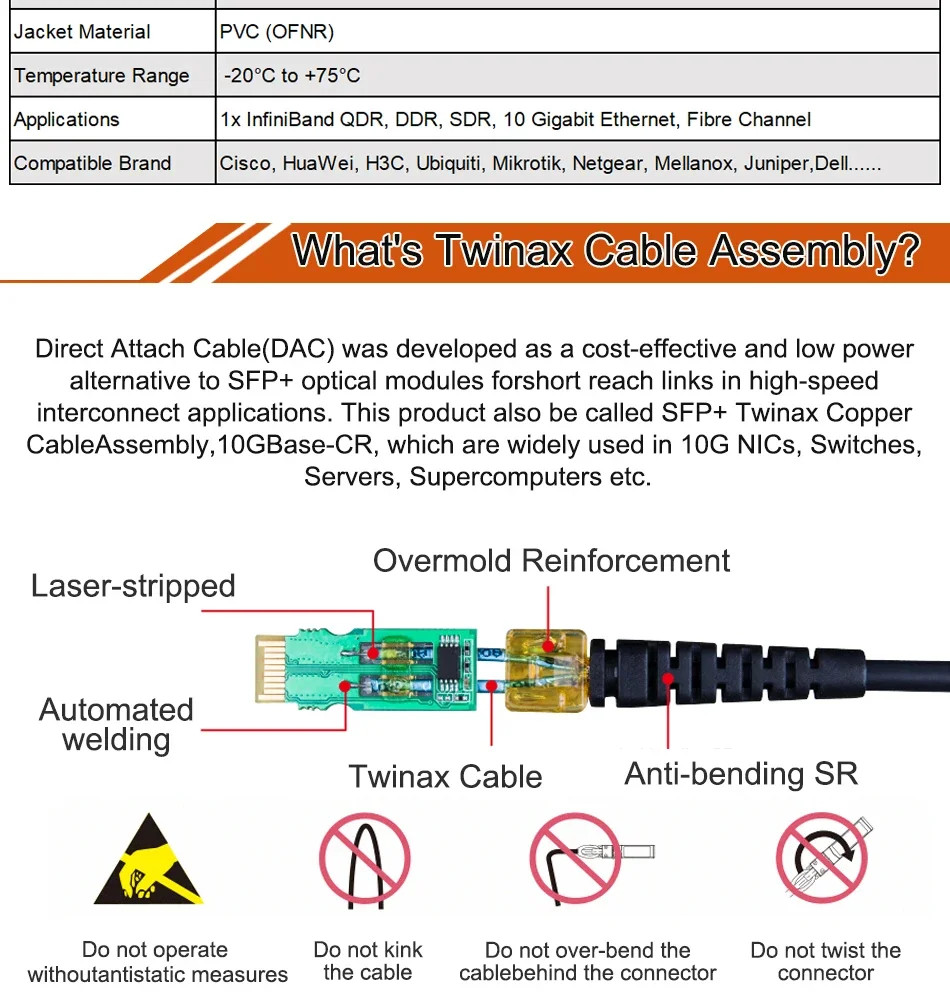 | Jacket Material | PVC (OFNR) |
|---|---|
| Temperature Range | -20°C to +75°C |
| Applications | 1x InfiniBand QDR, DDR, SDR, 10 Gigabit Ethernet, Fibre Channel |
| Compatible Brand | Cisco, HuaWei, H3C, Ubiquiti, Mikrotik, Netgear, Mellanox, Juniper,Dell...... |

What's Twinax Cable Assembly?

Direct Attach Cable(DAC) was developed as a cost-effective and low power alternative to SFP+ optical modules forshort reach links in high-speed interconnect applications. This product also be called SFP+ Twinax Copper CableAssembly,10GBase-CR, which are widely used in 10G NICs, Switches, Servers, Supercomputers etc.

Overmold Reinforcement

Laser-stripped

Automated welding

Twinax Cable

Anti-bending SR

Do not operate withoutantistatic measures

Do not kink the cable

Do not over-bend the cablebehind the connector

Do not twist the connector