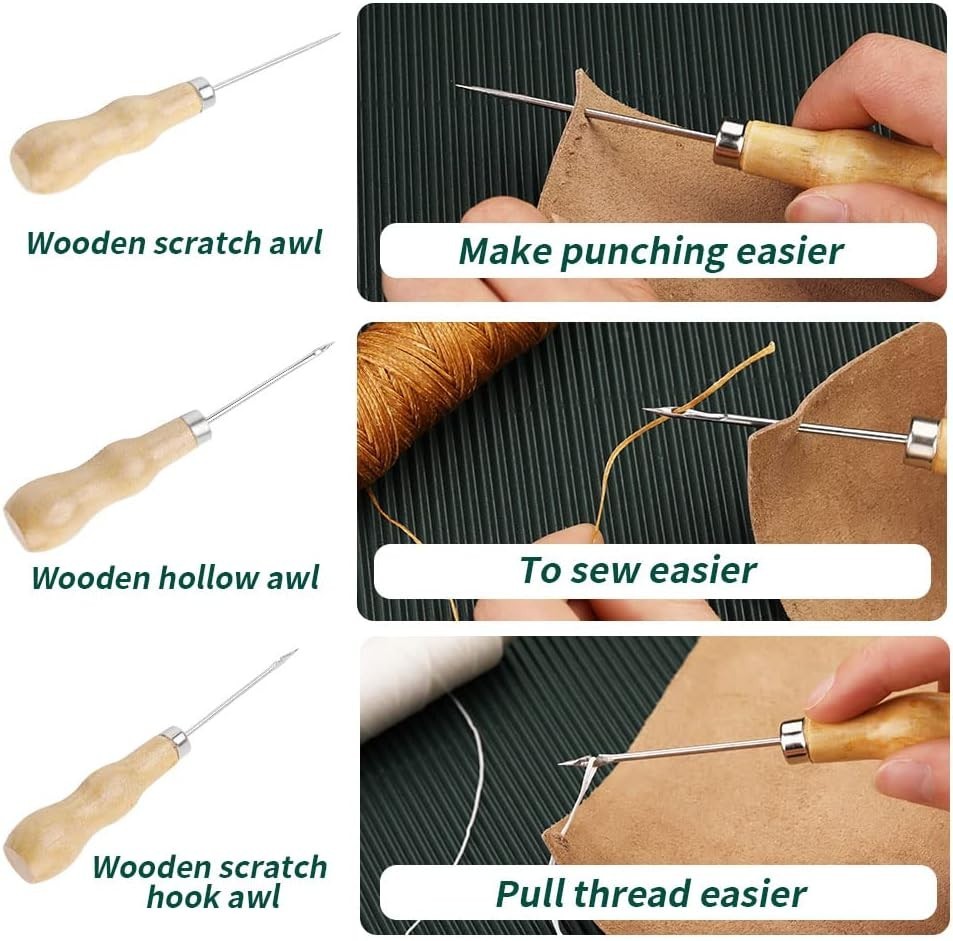 Wooden scratch awl

Make punching easier

Wooden hollow awl

To sew easier

Wooden scratch hook awl

Pull thread easier