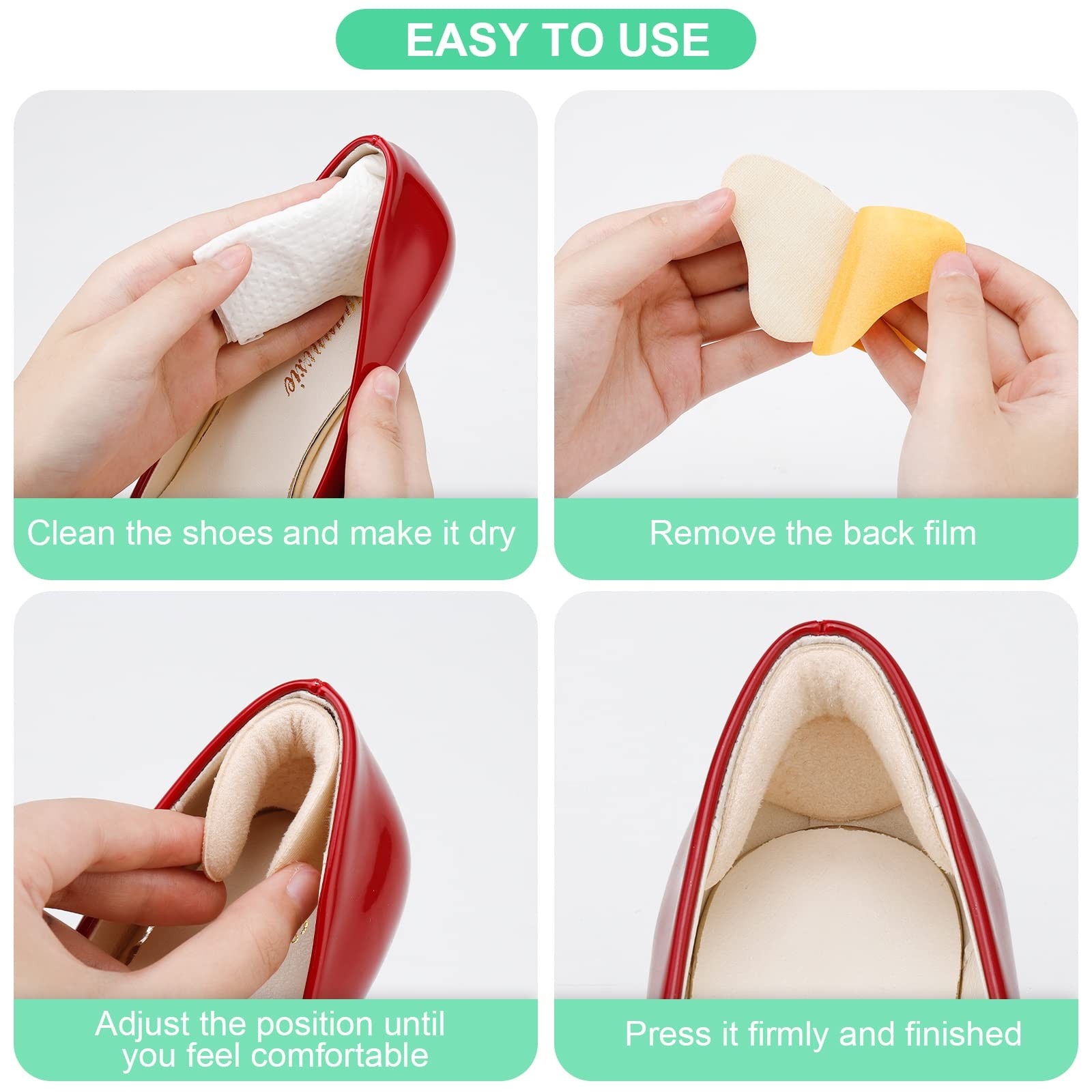 EASY TO USE

Clean the shoes and make it dry

Remove the back film

Adjust the position until you feel comfortable

Press it firmly and finished