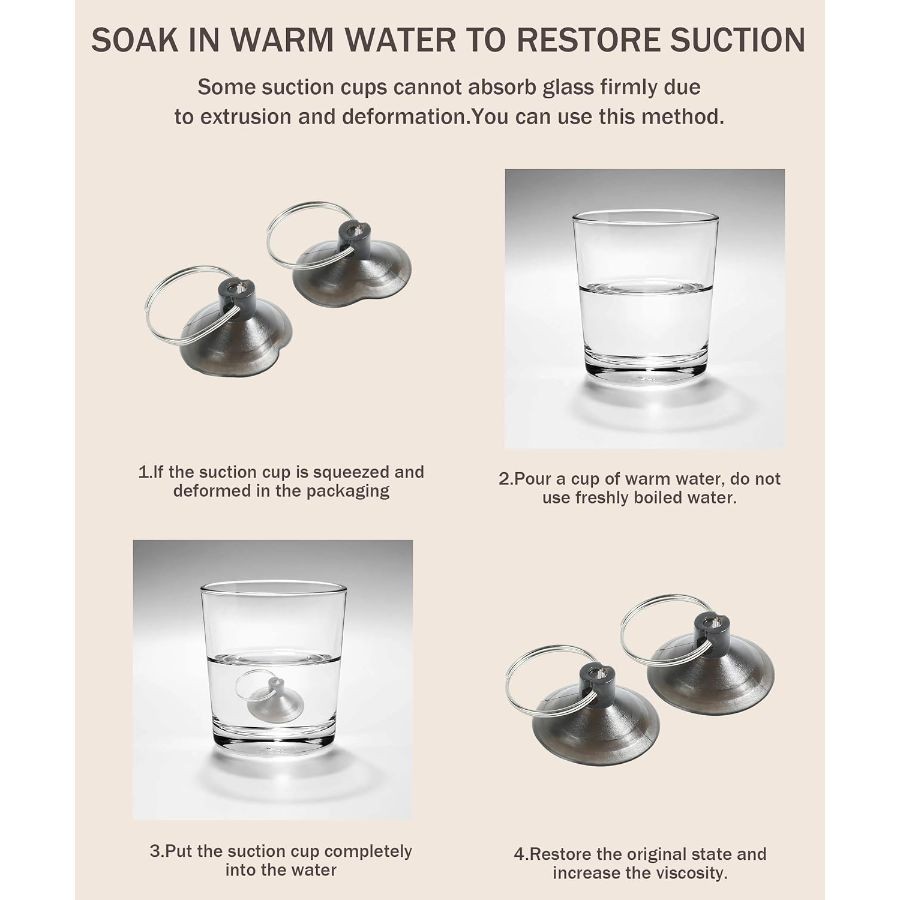 SOAK IN WARM WATER TO RESTORE SUCTION

Some suction cups cannot absorb glass firmly due to extrusion and deformation.You can use this method.

1.If the suction cup is squeezed and deformed in the packaging

2.Pour a cup of warm water, do not use freshly boiled water.

3.Put the suction cup completely into the water

4.Restore the original state and increase the viscosity.