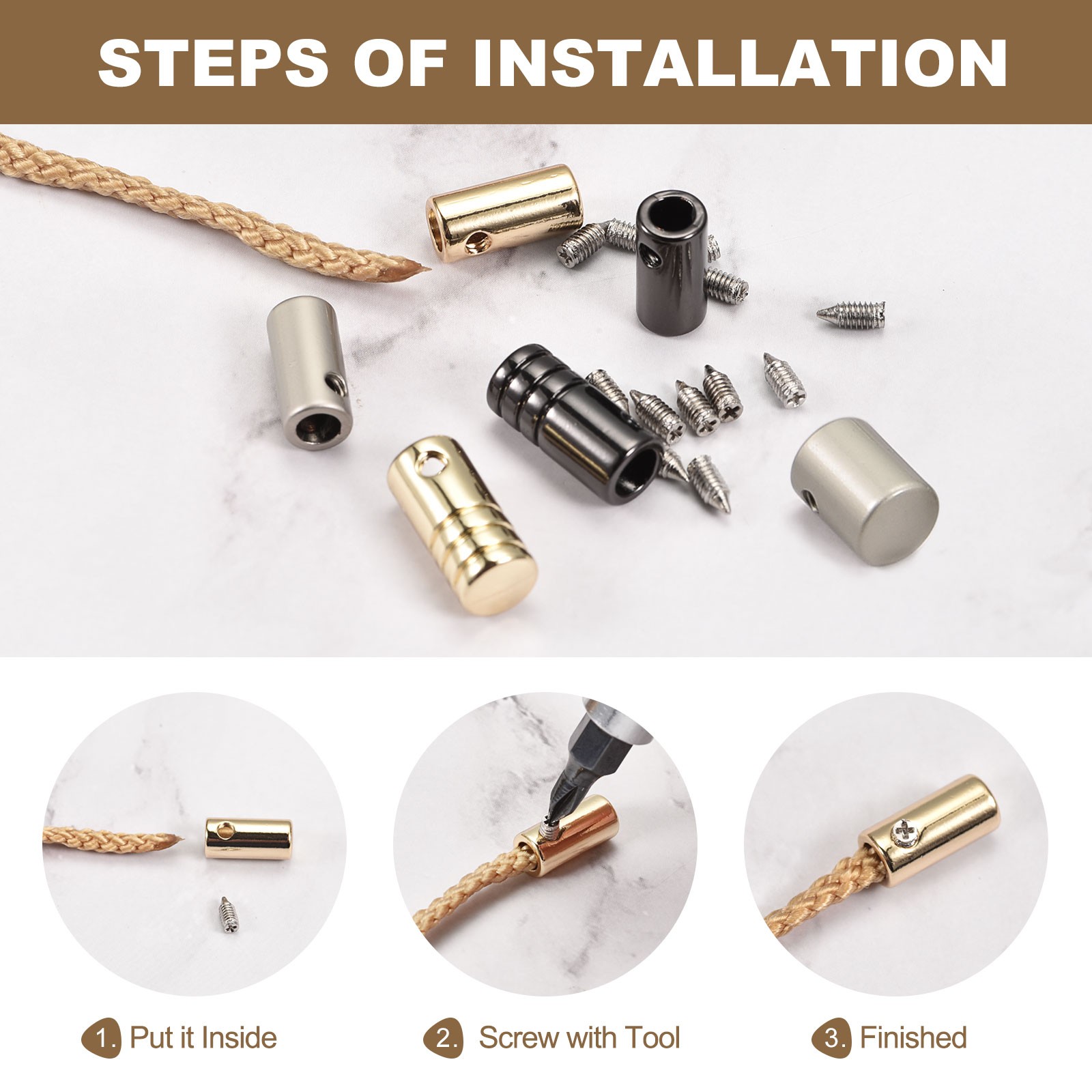 STEPS OF INSTALLATION

1. Put it Inside

2. Screw with Tool

3. Finished