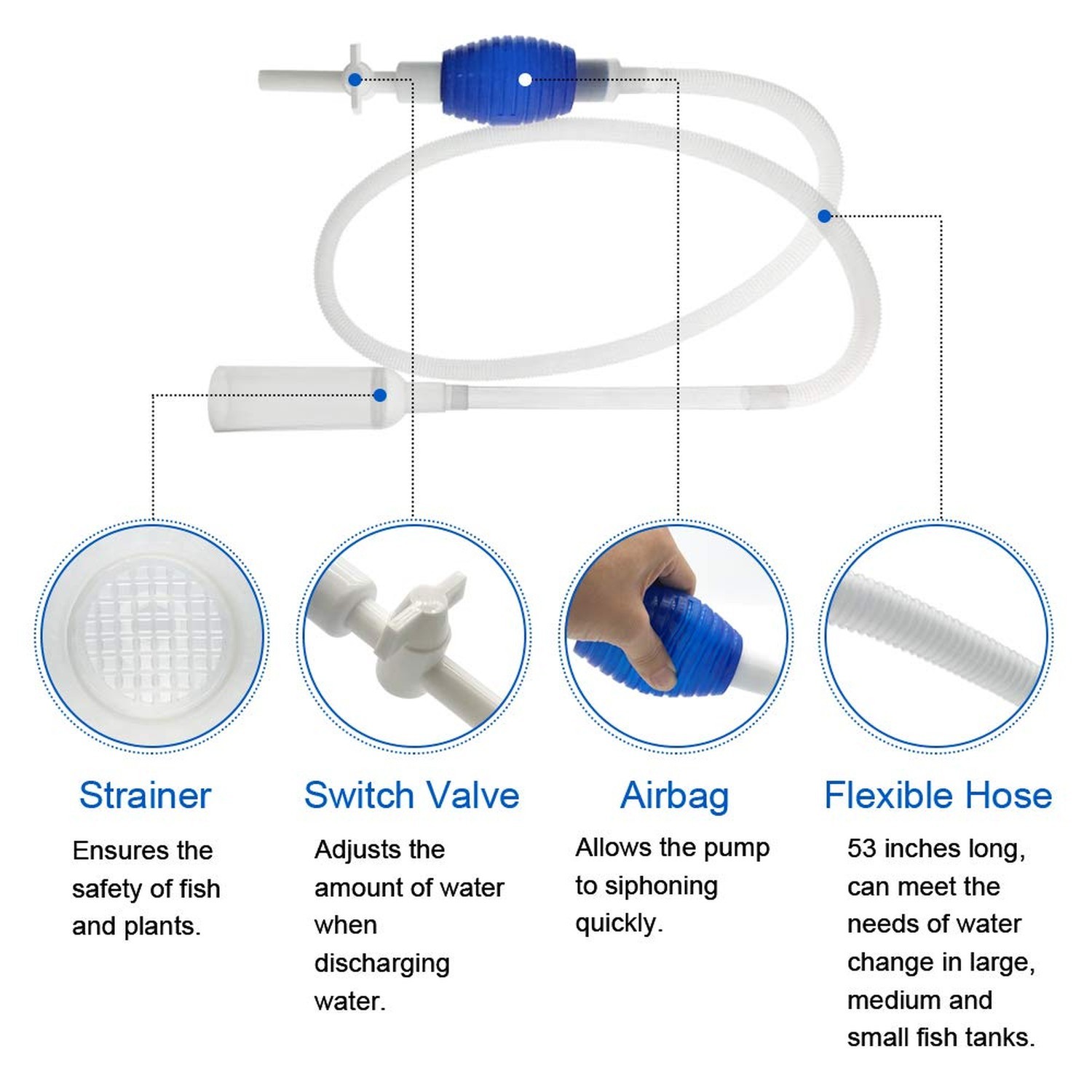 Strainer

Ensures the safety of fish and plants.

Switch Valve

Adjusts the amount of water when discharging water.

Airbag

Allows the pump to siphoning quickly.

Flexible Hose

53 inches long, can meet the needs of water change in large, medium and small fish tanks.