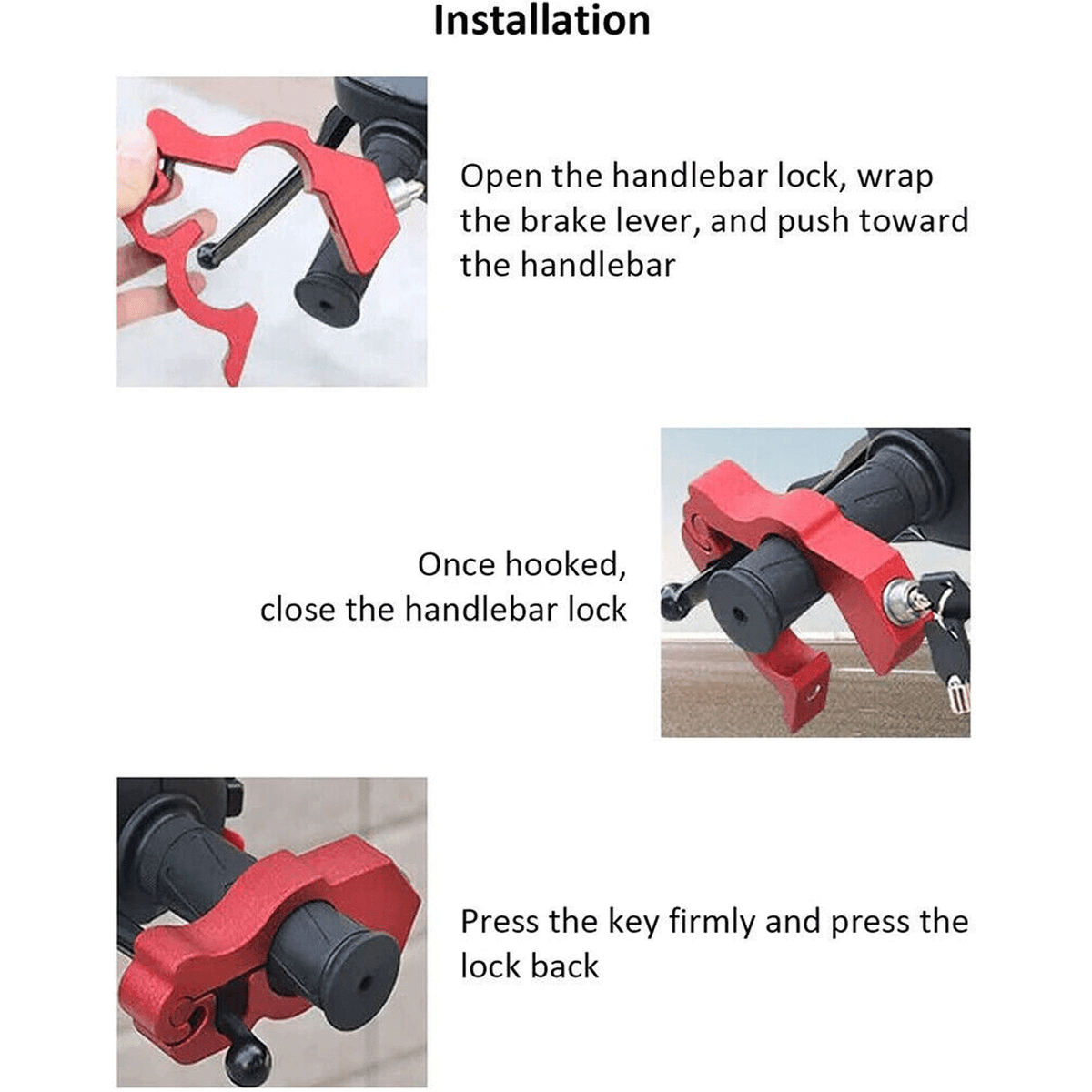 Installation

Open the handlebar lock, wrap the brake lever, and push toward the handlebar

Once hooked,
close the handlebar lock

Press the key firmly and press the lock back