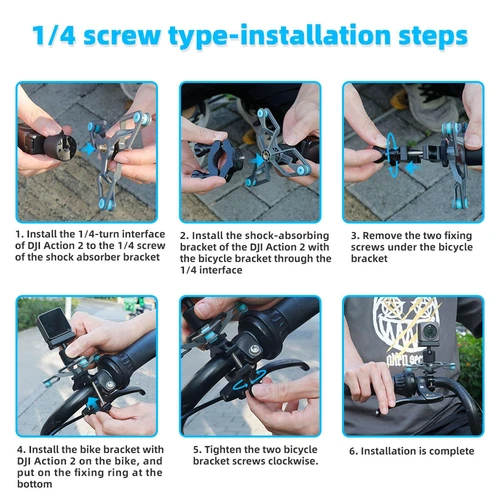 1/4 screw type-installation steps

1. Install the 1/4-turn interface of DJI Action 2 to the 1/4 screw of the shock absorber bracket

2. Install the shock-absorbing bracket of the DJI Action 2 with the bicycle bracket through the 1/4 interface

3. Remove the two fixing screws under the bicycle bracket

4. Install the bike bracket with DJI Action 2 on the bike, and put on the fixing ring at the bottom

5. Tighten the two bicycle bracket screws clockwise.

6. Installation is complete