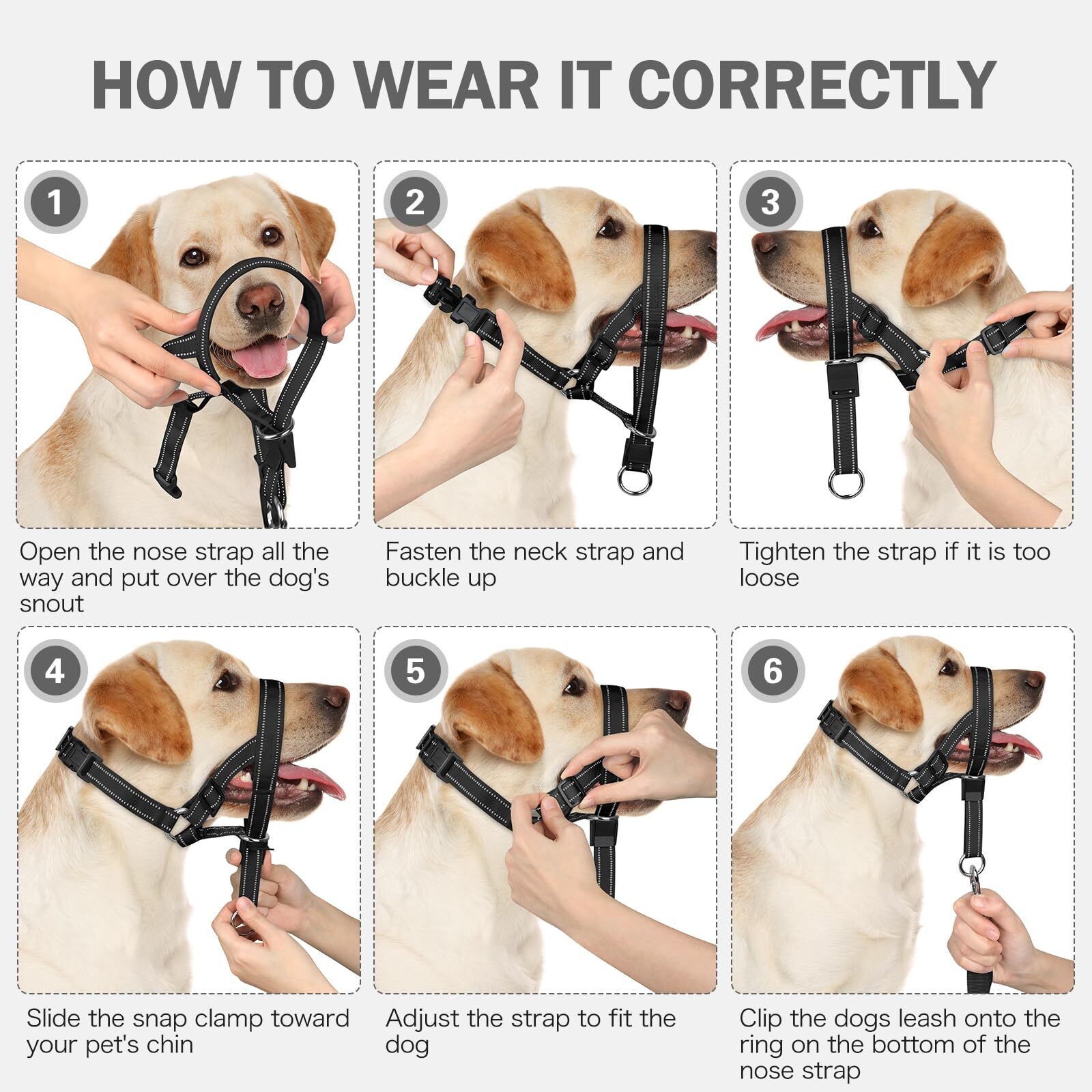 HOW TO WEAR IT CORRECTLY

1

Open the nose strap all the way and put over the dog's snout

2

Fasten the neck strap and buckle up

3

Tighten the strap if it is too loose

4

Slide the snap clamp toward your pet's chin

5

Adjust the strap to fit the dog

6

Clip the dogs leash onto the ring on the bottom of the nose strap