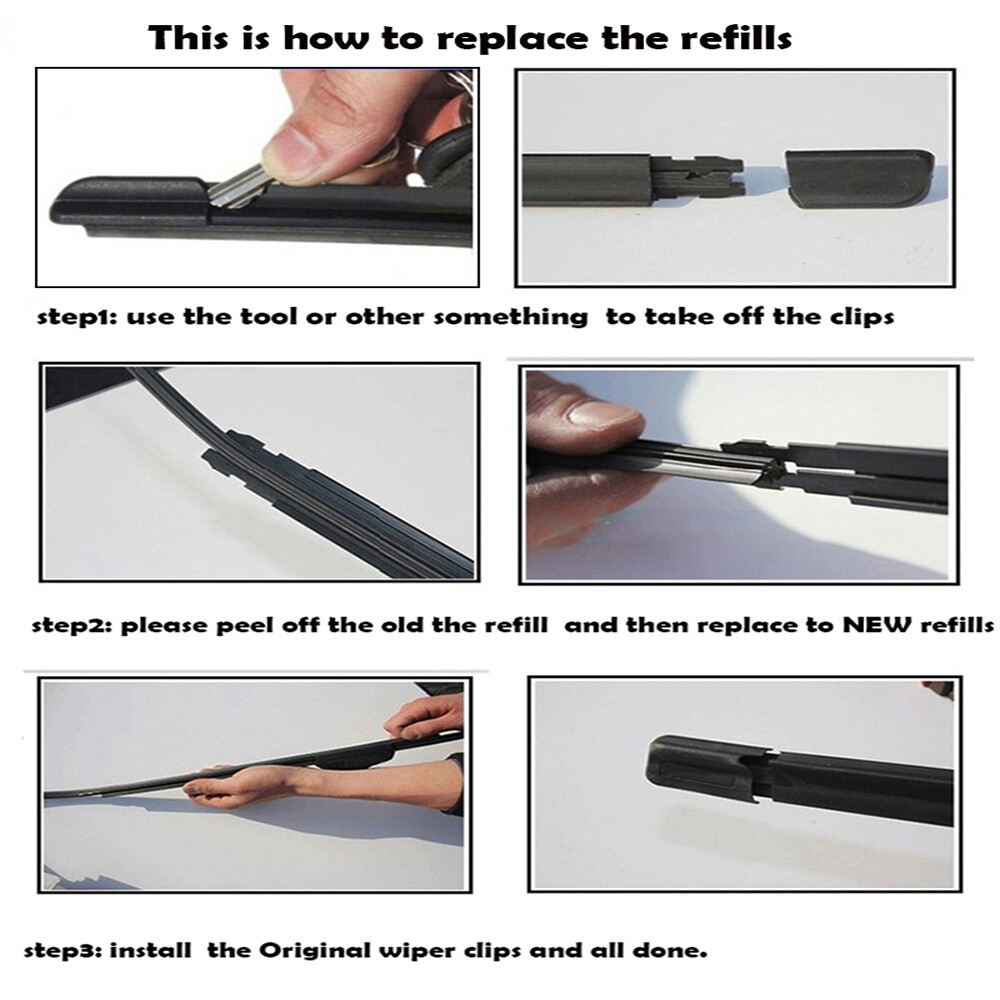 This is how to replace the refills

step1: use the tool or other something to take off the clips

step2: please peel off the old the refill and then replace to NEW refills

step3: install the Original wiper clips and all done.