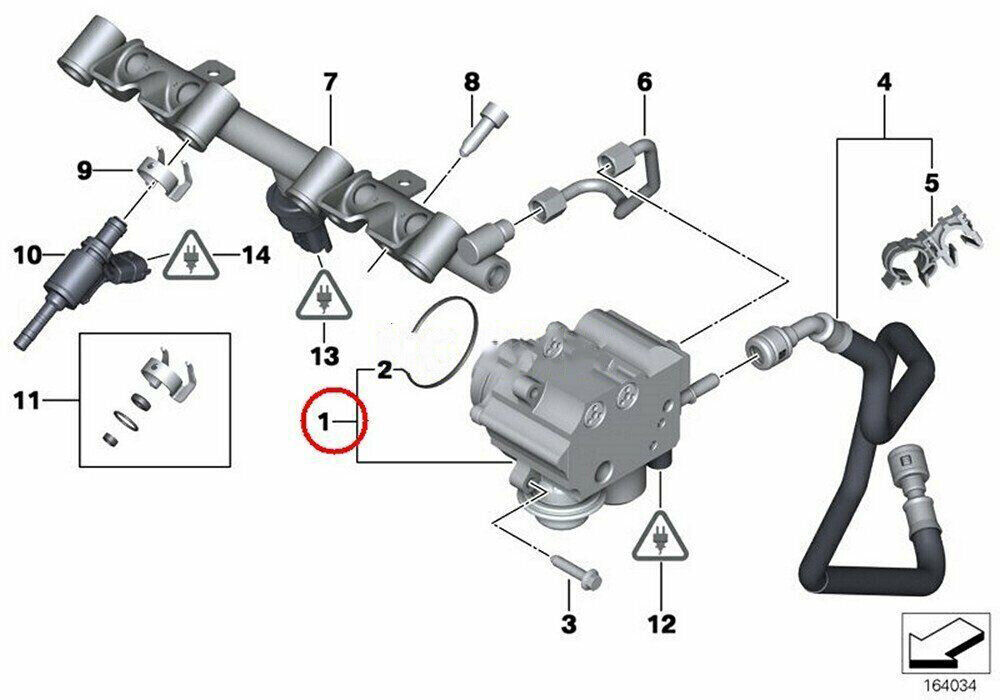 7
8
6
4
9
5
10
14
13
2
11
1
3
12
164034