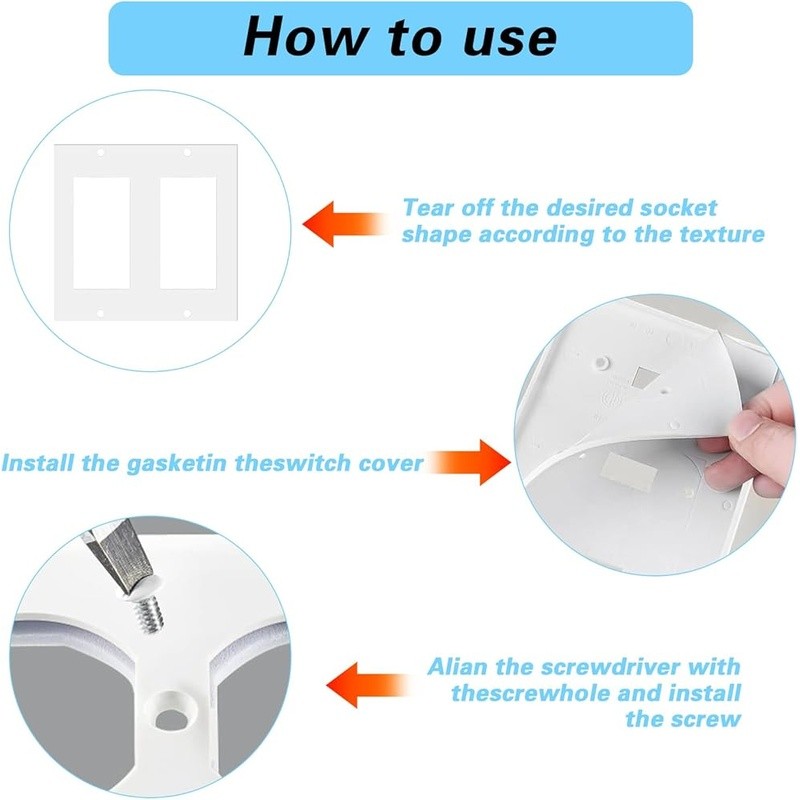 How to use

Tear off the desired socket shape according to the texture

Install the gasketin theswitch cover

Alian the screwdriver with thescrewhole and install the screw