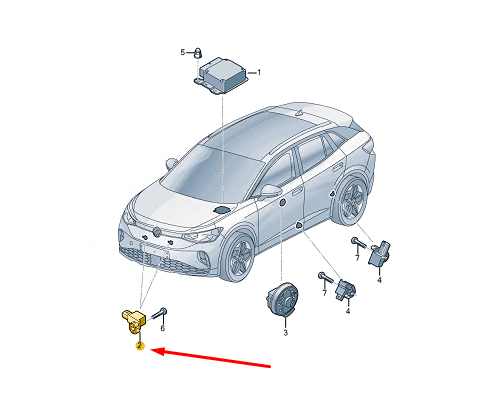 5
1
7
4
7
4
3
6
2