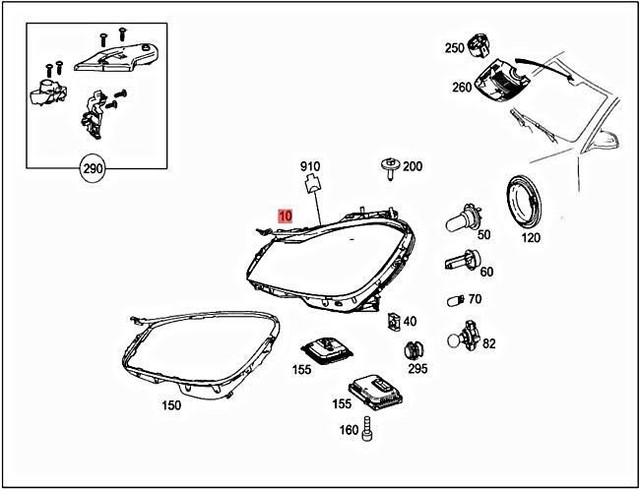 290
250
260
910
200
10
50
120
60
70
40
82
155
295
150
155
160