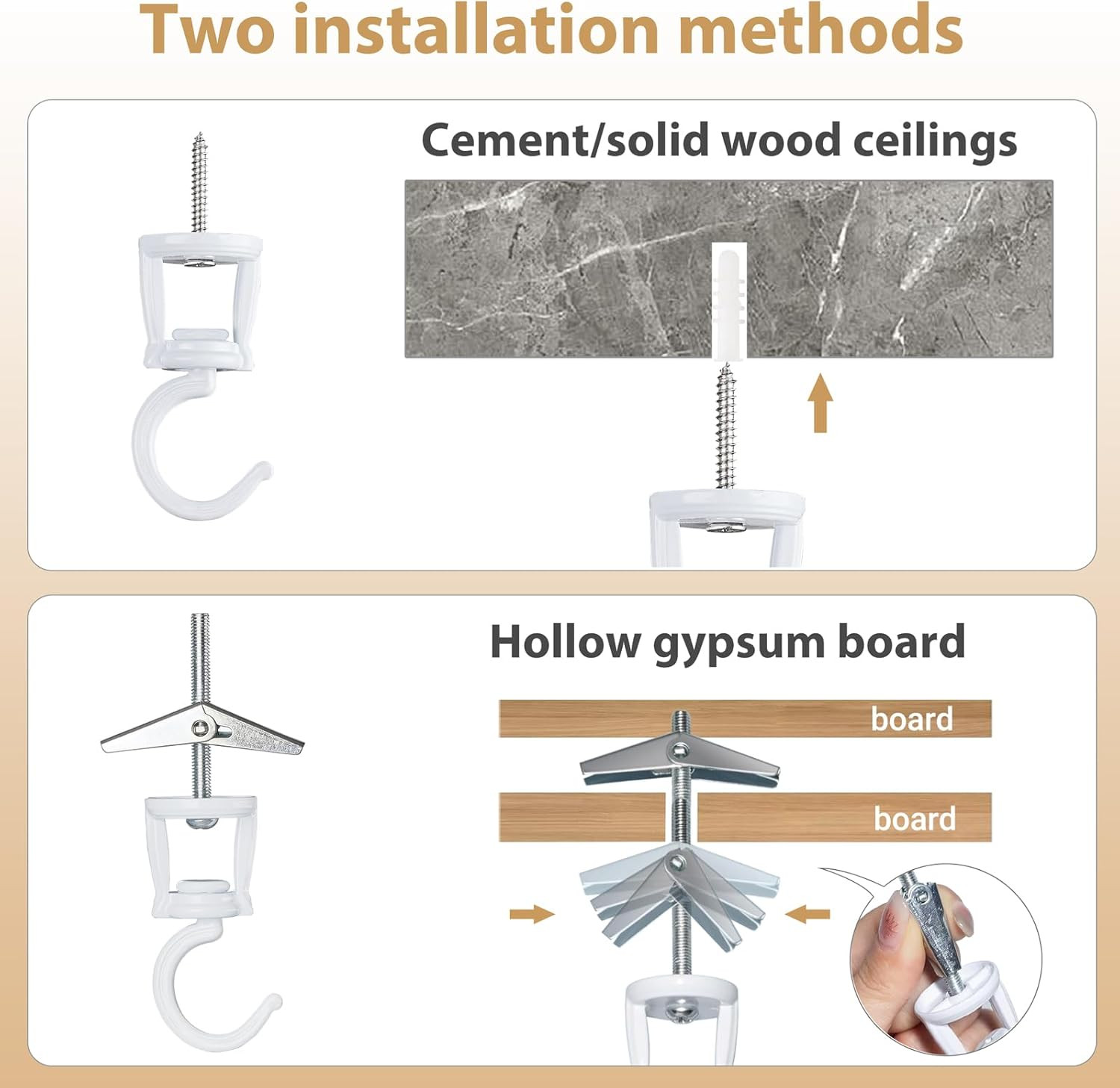 Two installation methods

Cement/solid wood ceilings

Hollow gypsum board

board

board