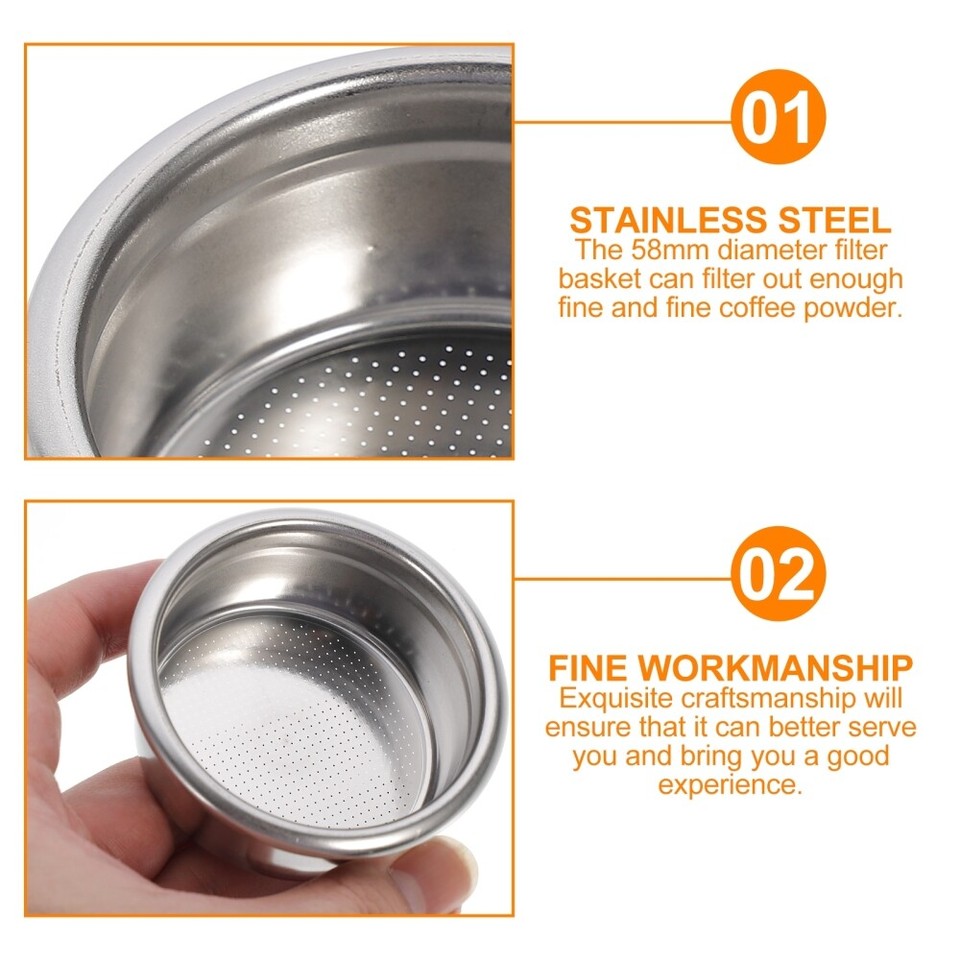 01

STAINLESS STEEL
The 58mm diameter filter basket can filter out enough fine and fine coffee powder.

02

FINE WORKMANSHIP
Exquisite craftsmanship will ensure that it can better serve you and bring you a good experience.