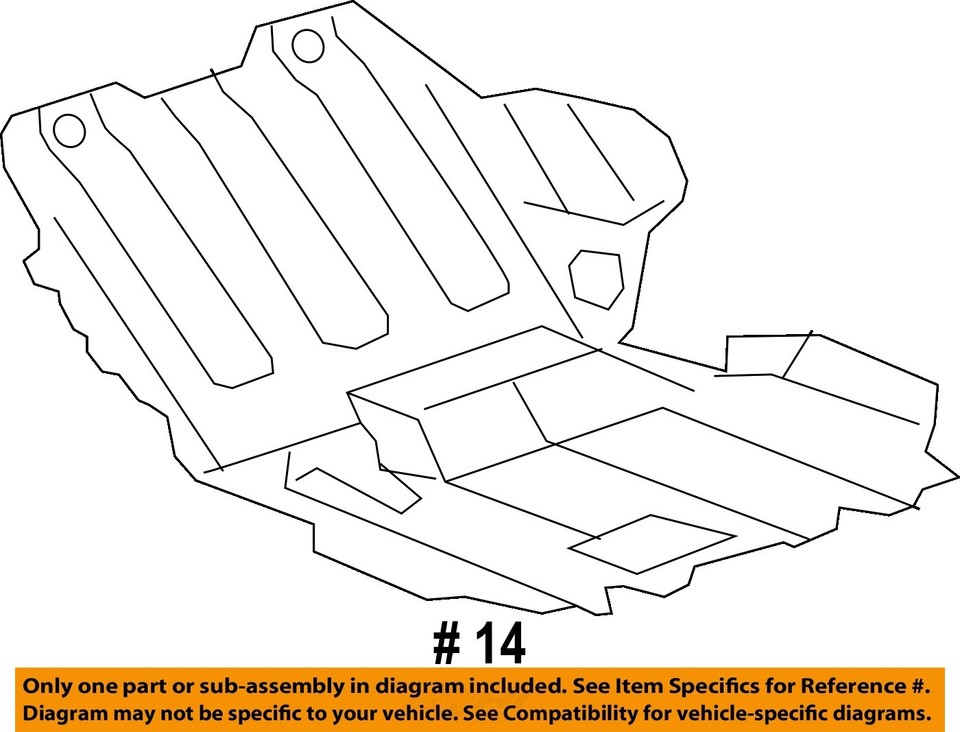 # 14

Only one part or sub-assembly in diagram included. See Item Specifics for Reference #. Diagram may not be specific to your vehicle. See Compatibility for vehicle-specific diagrams.