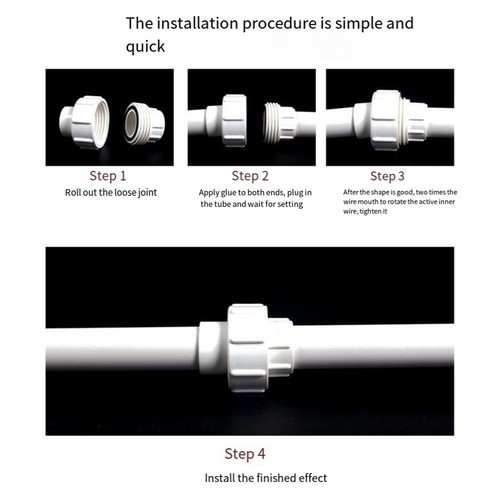 The installation procedure is simple and quick

Step 1

Roll out the loose joint

Step 2

Apply glue to both ends, plug in the tube and wait for setting

Step 3

After the shape is good, two times the wire mouth to rotate the active inner wire, tighten it

Step 4

Install the finished effect