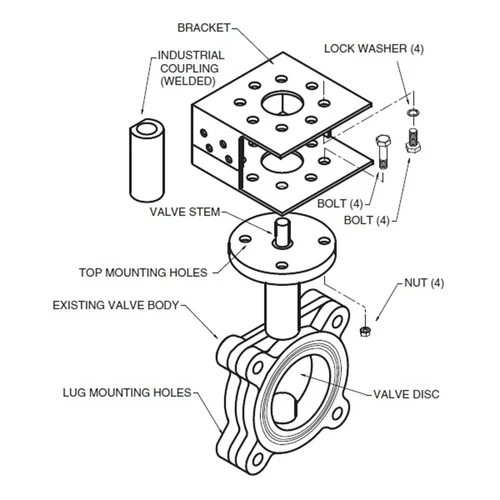 BRACKET

INDUSTRIAL COUPLING (WELDED)

LOCK WASHER (4)

BOLT (4)

BOLT (4)

VALVE STEM

TOP MOUNTING HOLES

NUT (4)

EXISTING VALVE BODY

LUG MOUNTING HOLES

VALVE DISC