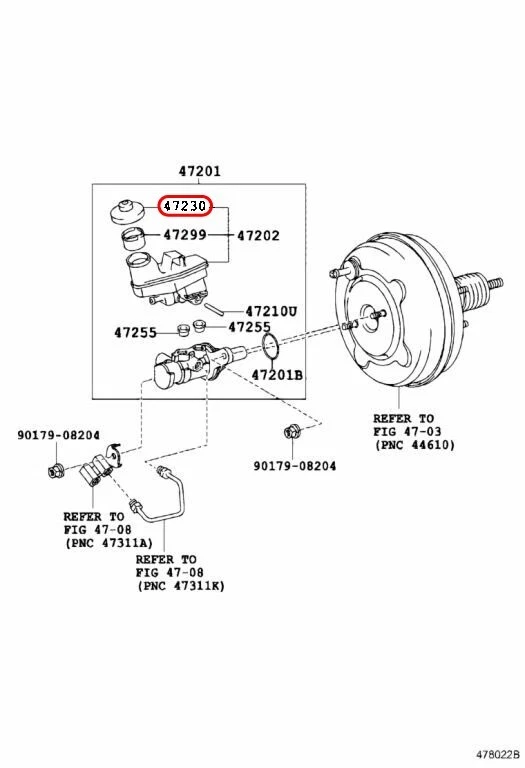 47201

47230

47299

47202

47210U

47255

47255

47201B

REFER TO
FIG 47-03
(PNC 44610)

90179-08204

90179-08204

REFER TO
FIG 47-08
(PNC 47311A)

REFER TO
FIG 47-08
(PNC 47311K)

478022B