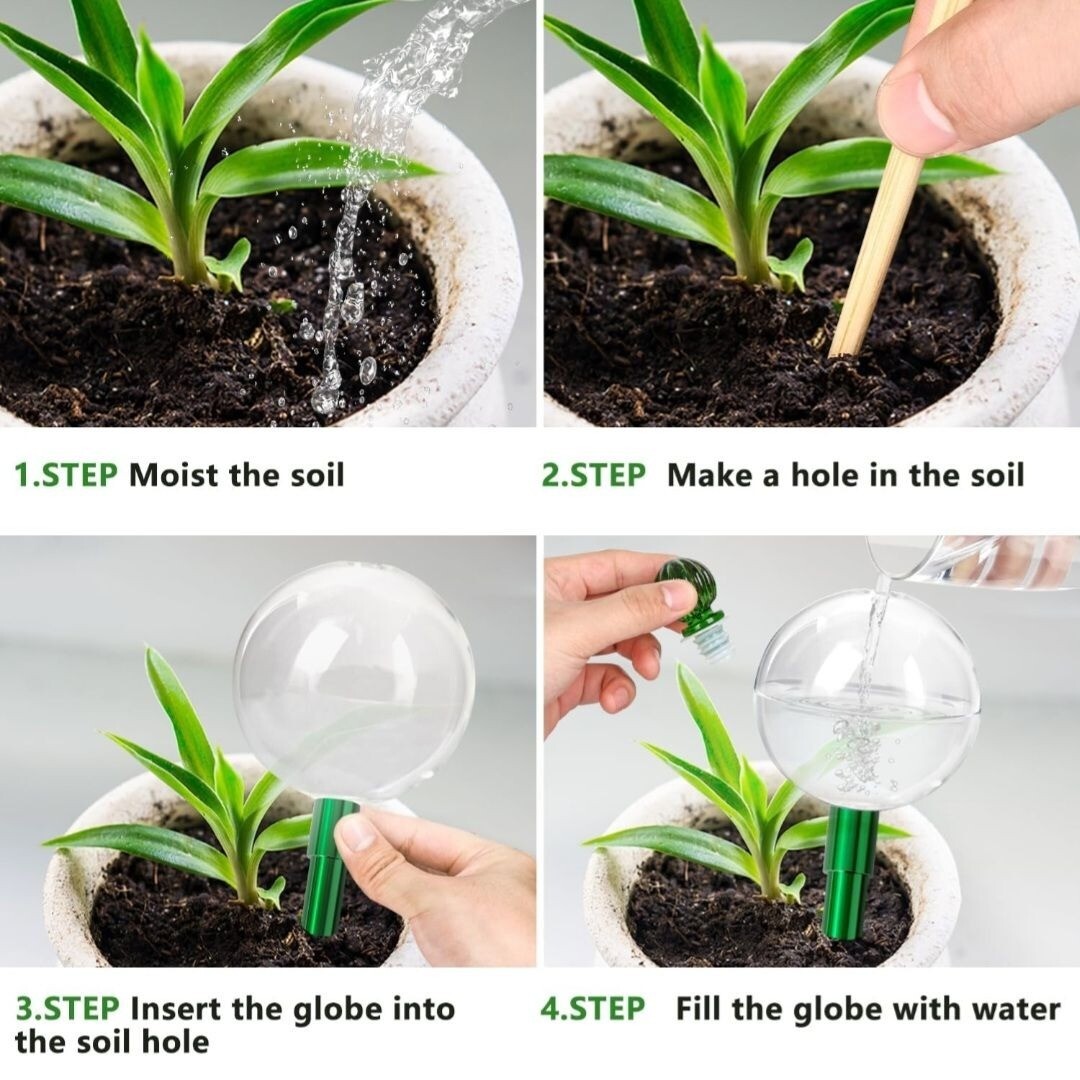 1.STEP Moist the soil

2.STEP Make a hole in the soil

3.STEP Insert the globe into the soil hole

4.STEP Fill the globe with water