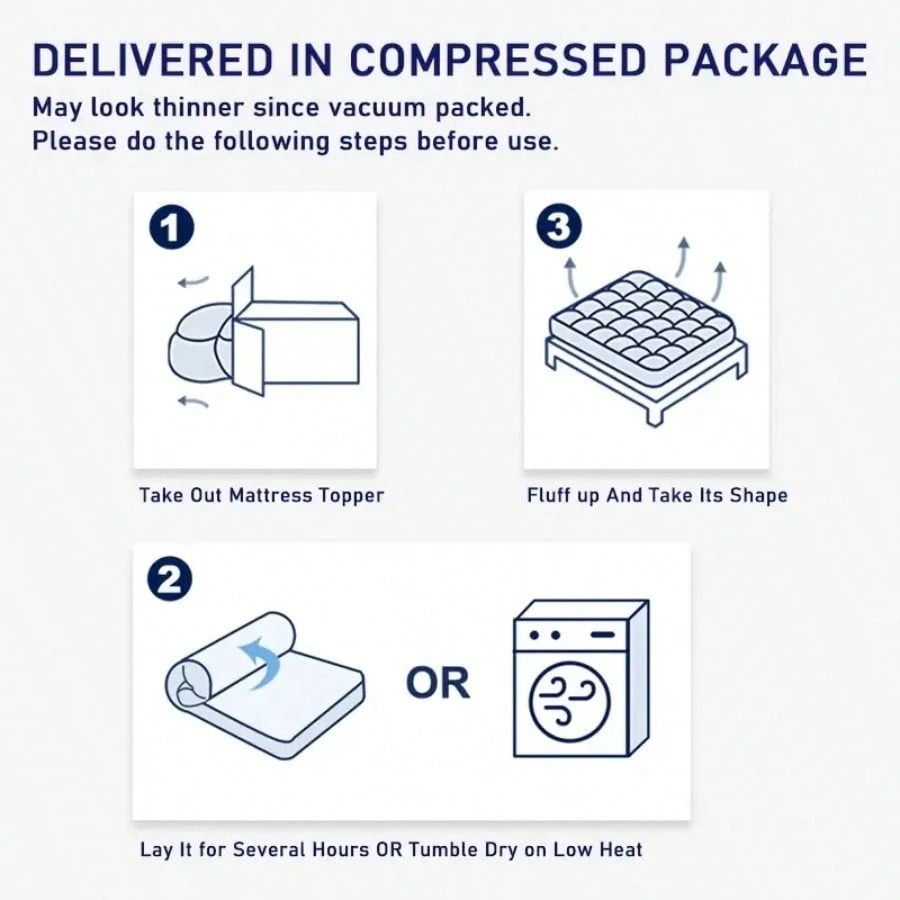 DELIVERED IN COMPRESSED PACKAGE

May look thinner since vacuum packed.
Please do the following steps before use.

1

Take Out Mattress Topper

3

Fluff up And Take Its Shape

2

OR

Lay It for Several Hours OR Tumble Dry on Low Heat