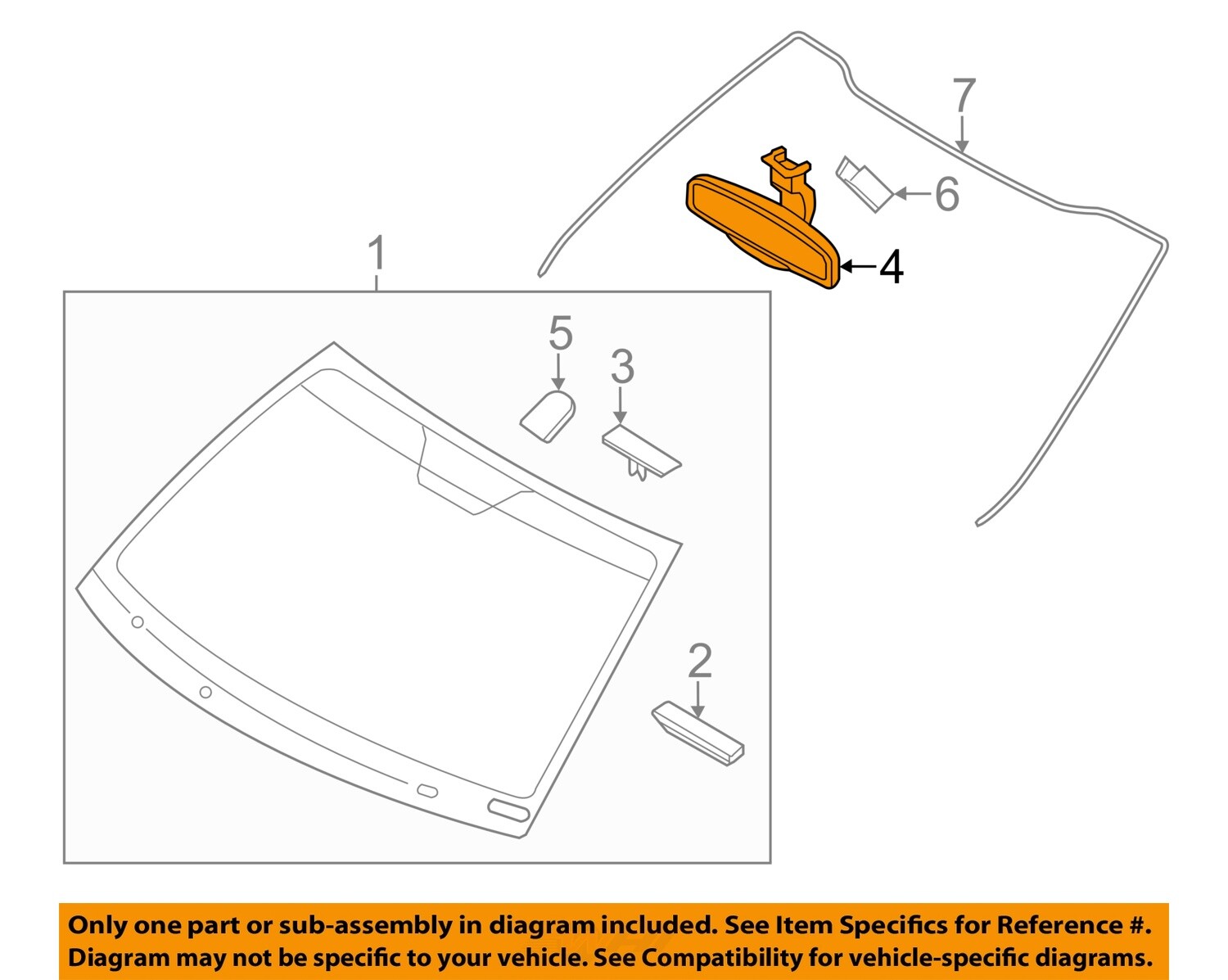 7
6
4
1
5
3
2

Only one part or sub-assembly in diagram included. See Item Specifics for Reference #. Diagram may not be specific to your vehicle. See Compatibility for vehicle-specific diagrams.