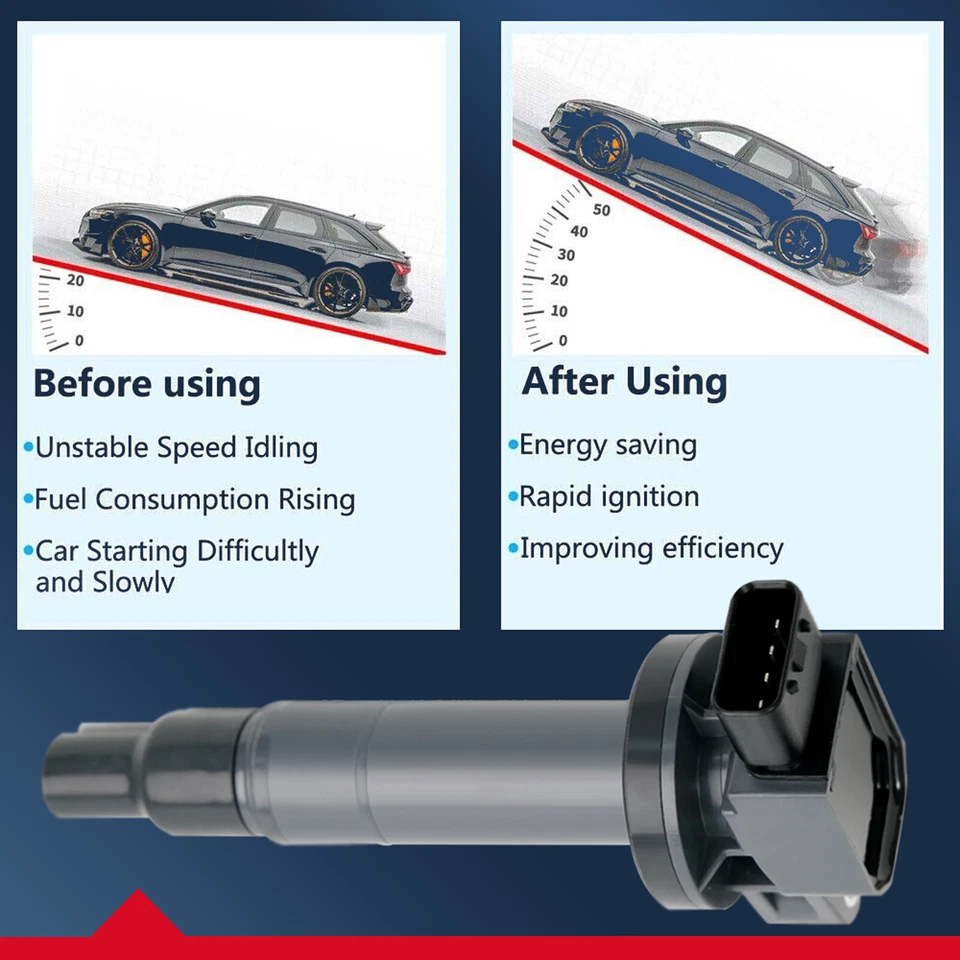 20
10
0

Before using

•Unstable Speed Idling

•Fuel Consumption Rising

•Car Starting Difficultly and Slowly

50
40
30
20
10
0

After Using

•Energy saving

•Rapid ignition

•Improving efficiency