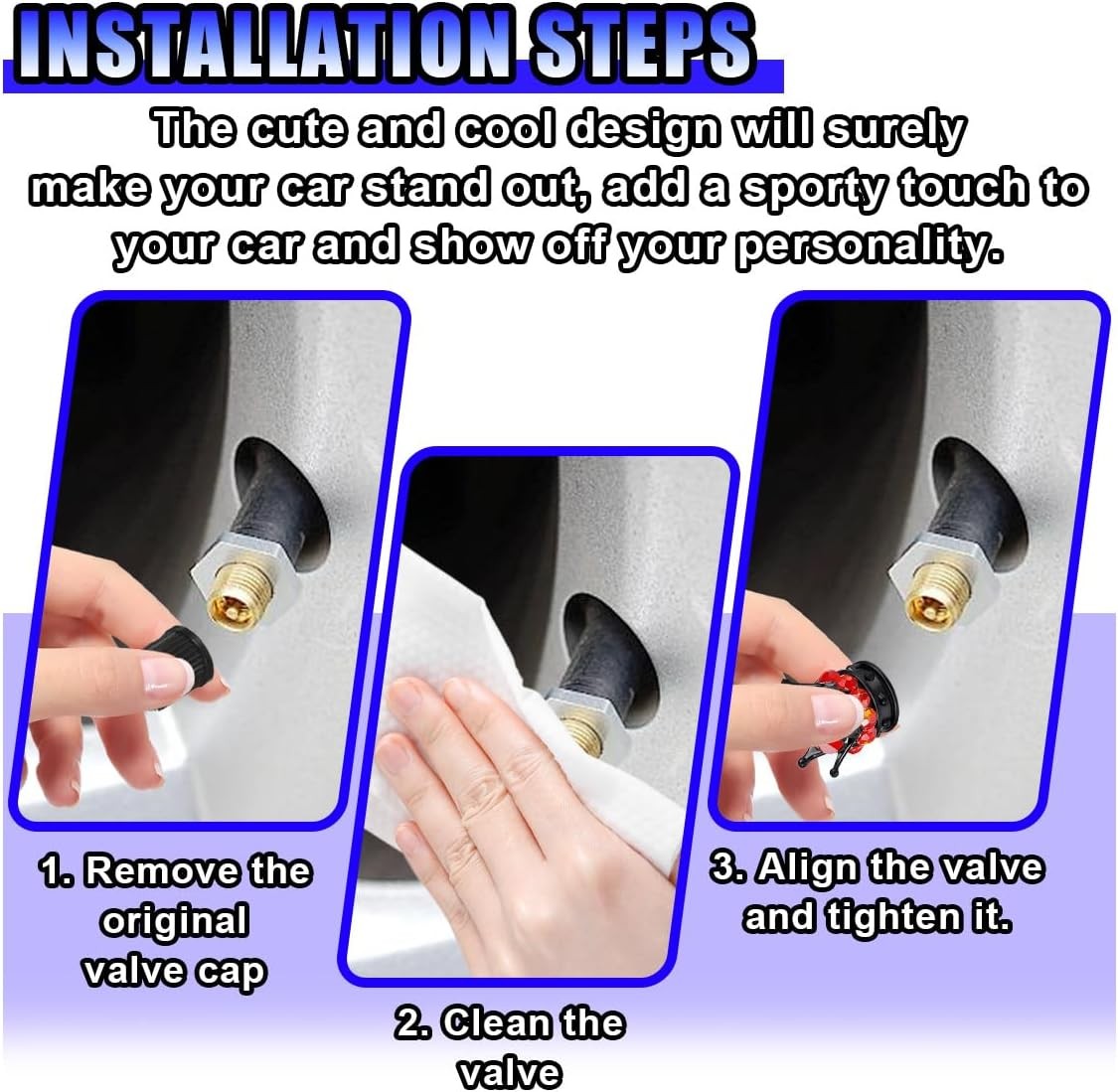 INSTALLATION STEPS

The cute and cool design will surely make your car stand out, add a sporty touch to your car and show off your personality.

1. Remove the original valve cap

2. Clean the valve

3. Align the valve and tighten it.