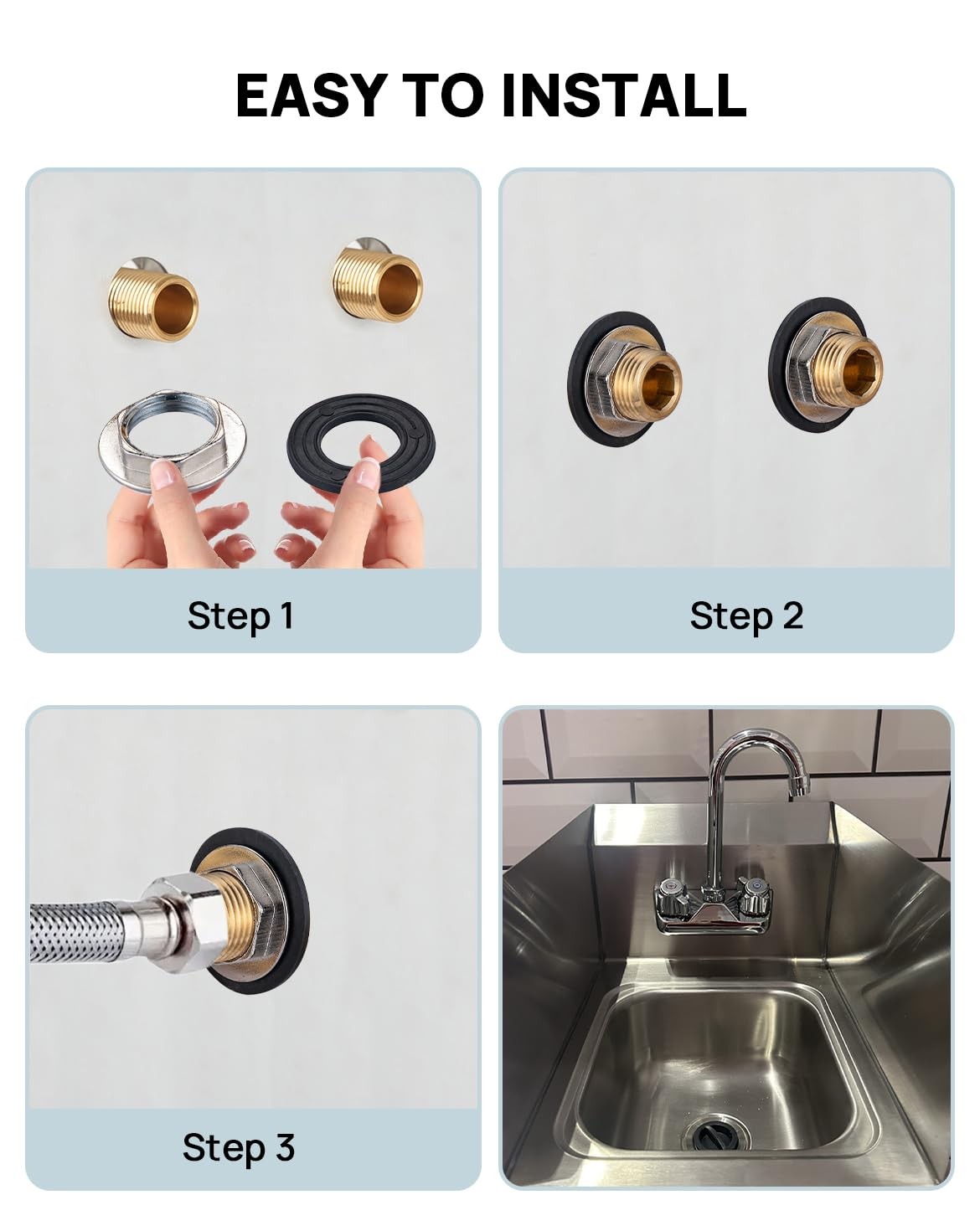 EASY TO INSTALL

Step 1

Step 2

Step 3