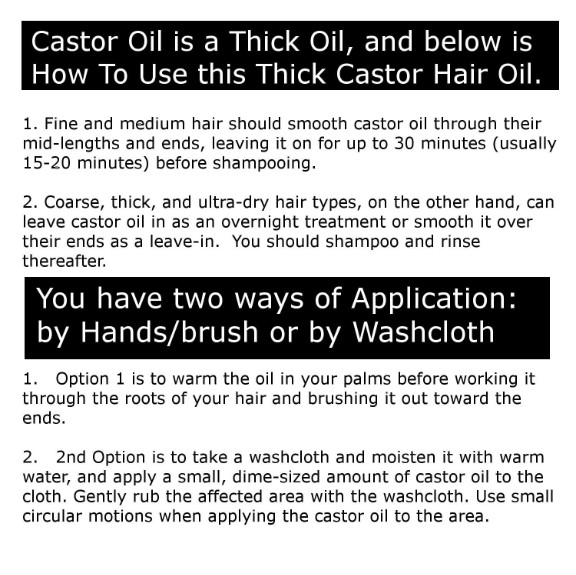 Castor Oil is a Thick Oil, and below is How To Use this Thick Castor Hair Oil.

1. Fine and medium hair should smooth castor oil through their mid-lengths and ends, leaving it on for up to 30 minutes (usually 15-20 minutes) before shampooing.

2. Coarse, thick, and ultra-dry hair types, on the other hand, can leave castor oil in as an overnight treatment or smooth it over their ends as a leave-in. You should shampoo and rinse thereafter.

You have two ways of Application: by Hands/brush or by Washcloth

1. Option 1 is to warm the oil in your palms before working it through the roots of your hair and brushing it out toward the ends.

2. 2nd Option is to take a washcloth and moisten it with warm water, and apply a small, dime-sized amount of castor oil to the cloth. Gently rub the affected area with the washcloth. Use small circular motions when applying the castor oil to the area.