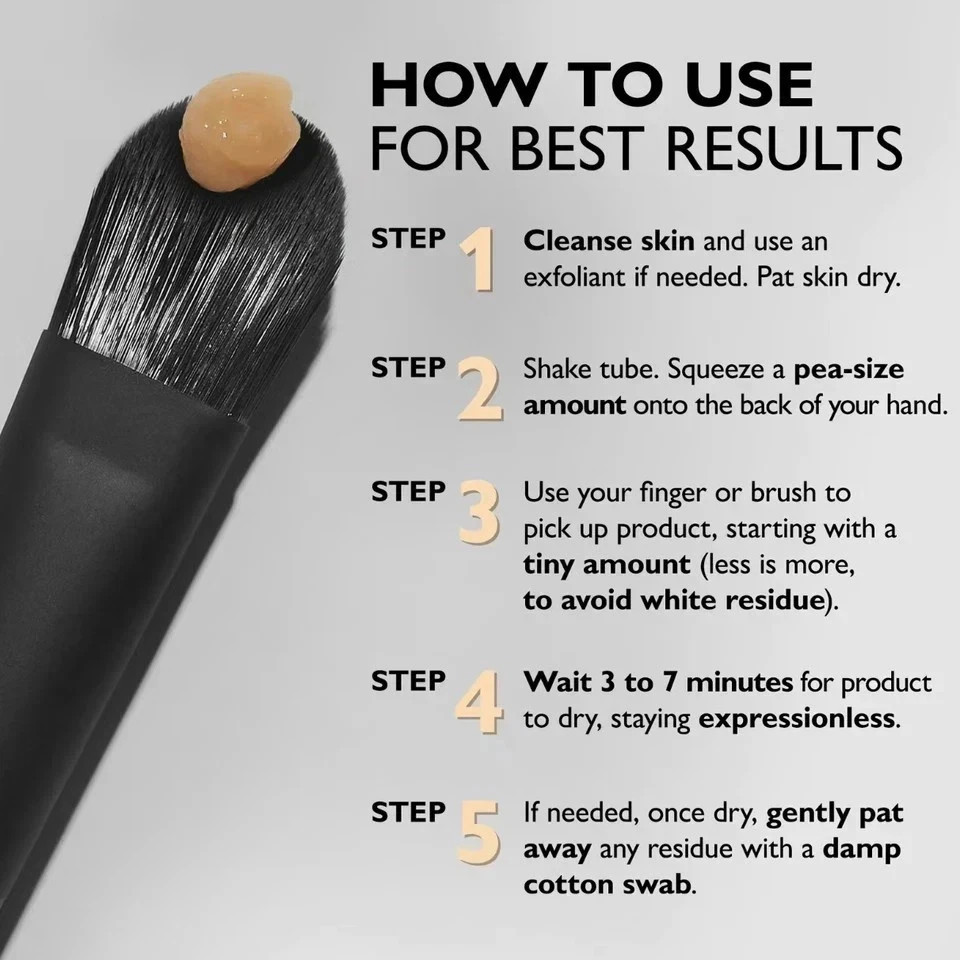 HOW TO USE
FOR BEST RESULTS

STEP 1 Cleanse skin and use an exfoliant if needed. Pat skin dry.

STEP 2 Shake tube. Squeeze a pea-size amount onto the back of your hand.

STEP 3 Use your finger or brush to pick up product, starting with a tiny amount (less is more, to avoid white residue).

STEP 4 Wait 3 to 7 minutes for product to dry, staying expressionless.

STEP 5 If needed, once dry, gently pat away any residue with a damp cotton swab.