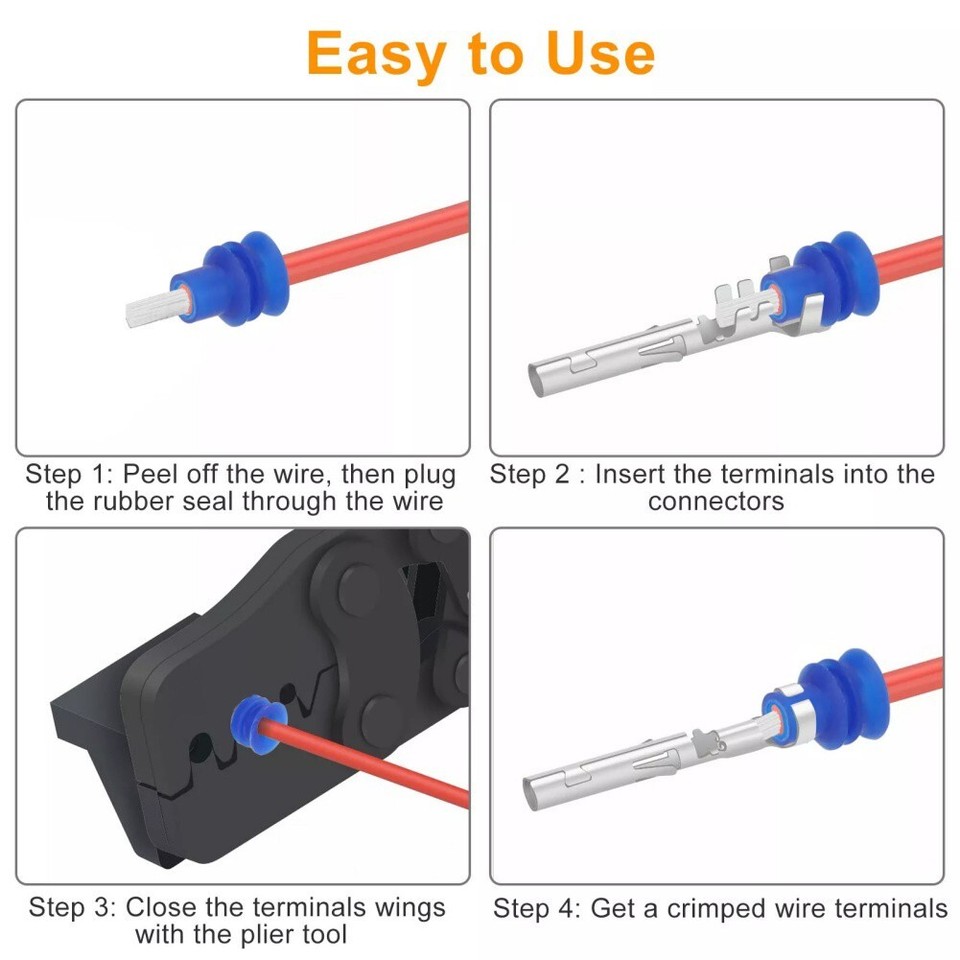 Easy to Use

Step 1: Peel off the wire, then plug the rubber seal through the wire

Step 2 : Insert the terminals into the connectors

Step 3: Close the terminals wings with the plier tool

Step 4: Get a crimped wire terminals