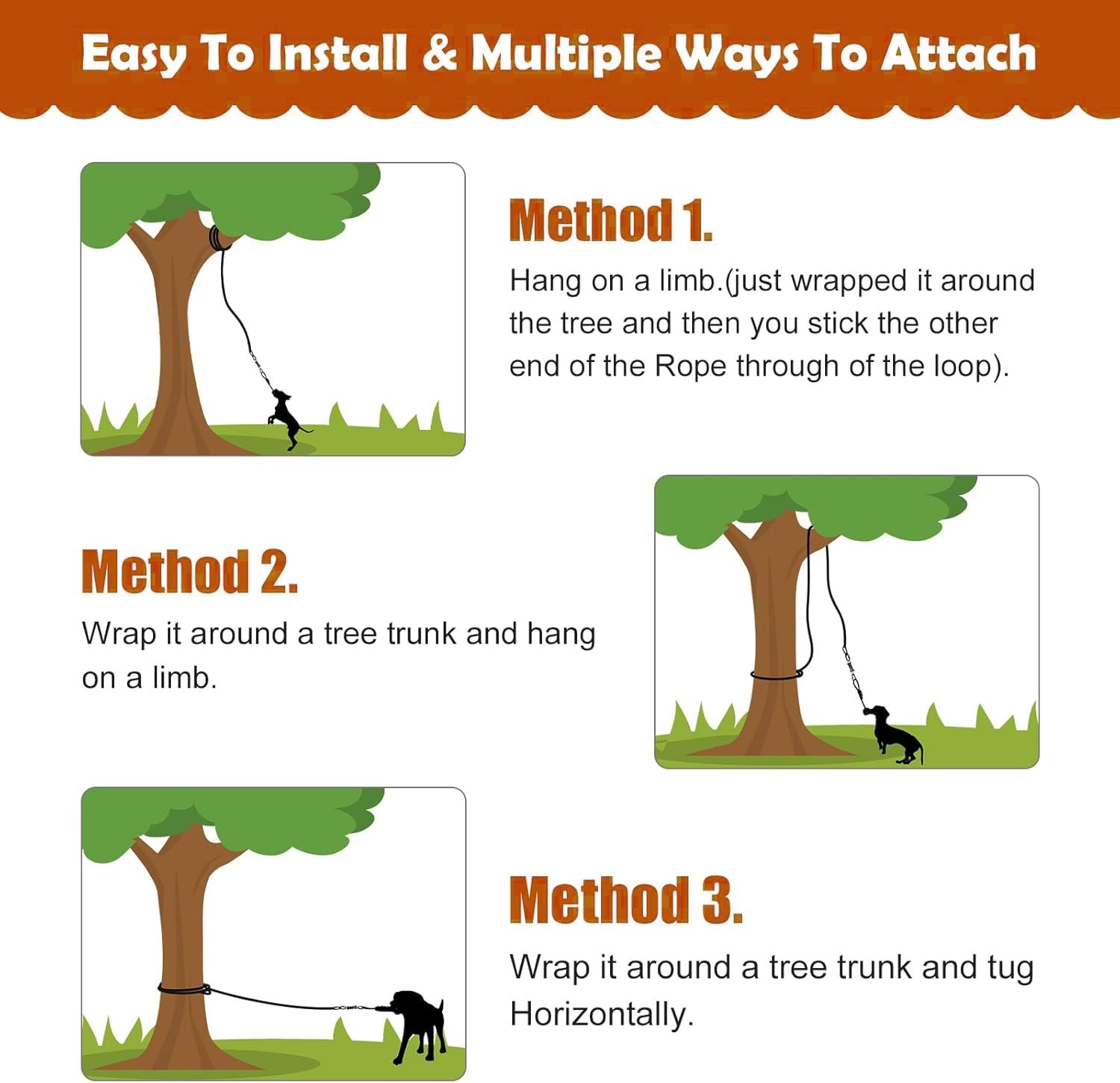 Easy To Install & Multiple Ways To Attach

Method 1.

Hang on a limb.(just wrapped it around the tree and then you stick the other end of the Rope through of the loop).

Method 2.

Wrap it around a tree trunk and hang on a limb.

Method 3.

Wrap it around a tree trunk and tug Horizontally.