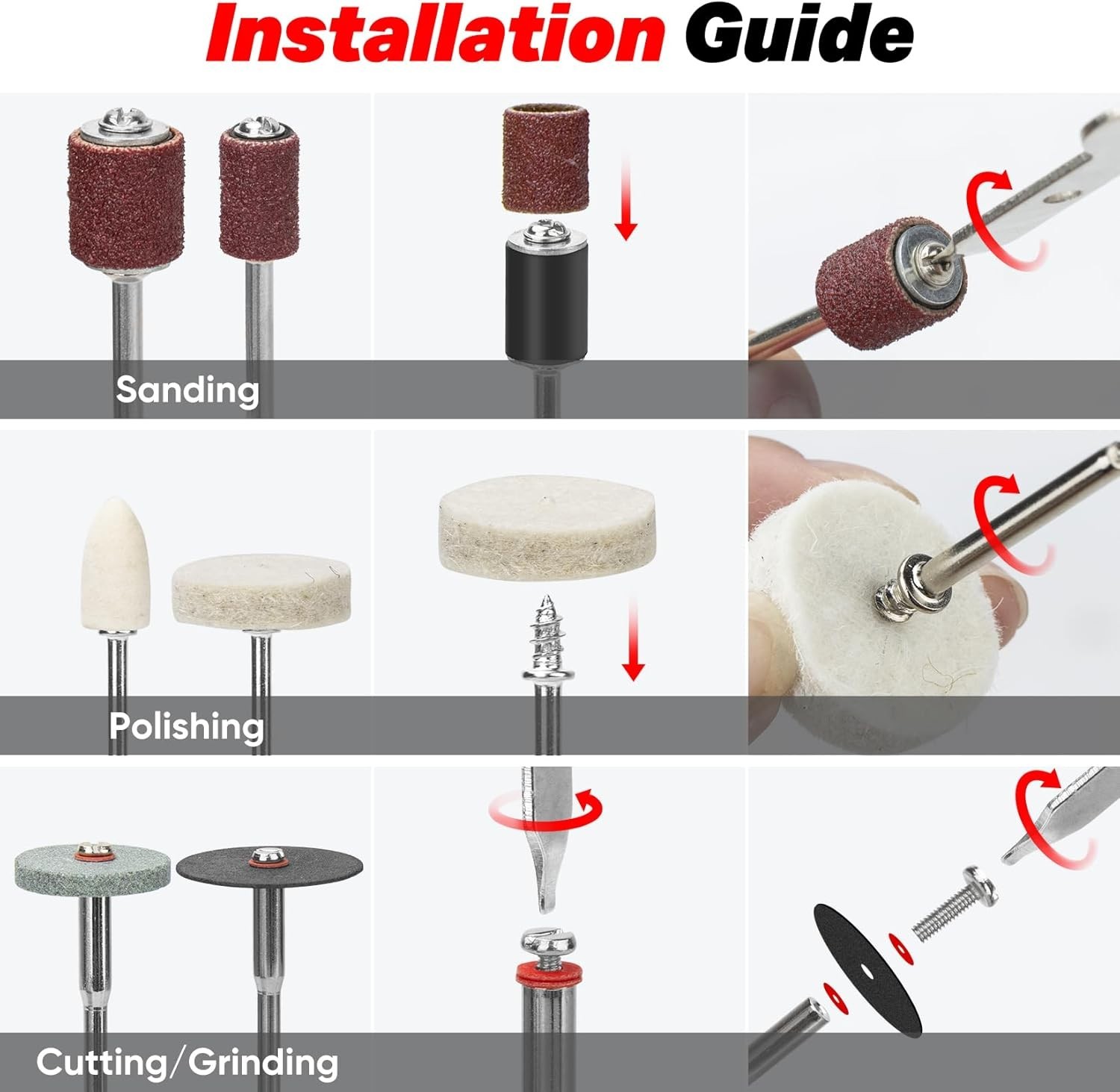 Installation Guide

Sanding

Polishing

Cutting/Grinding