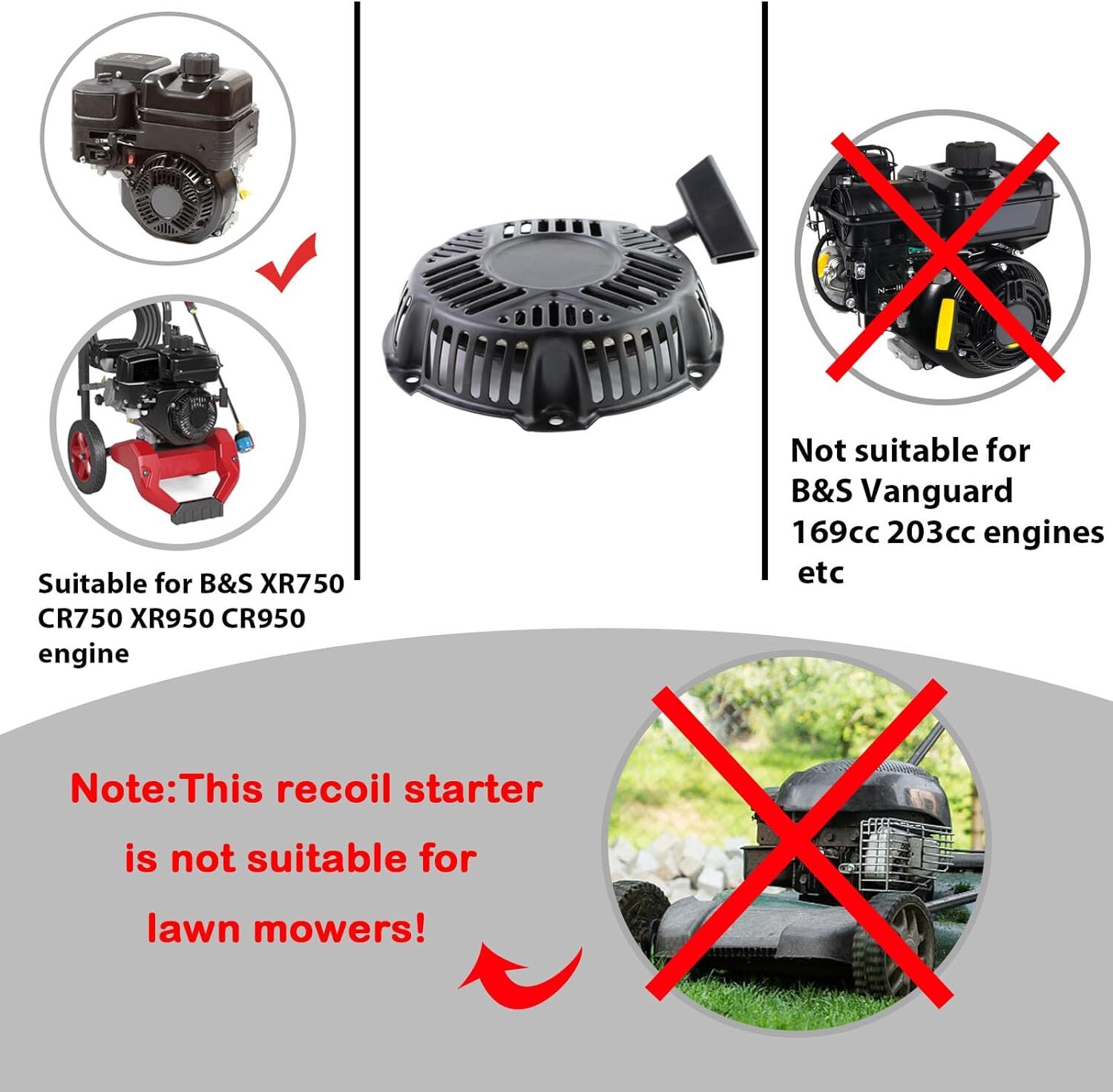 Suitable for B&S XR750 CR750 XR950 CR950 engine

Not suitable for B&S Vanguard 169cc 203cc engines etc

Note:This recoil starter is not suitable for lawn mowers!