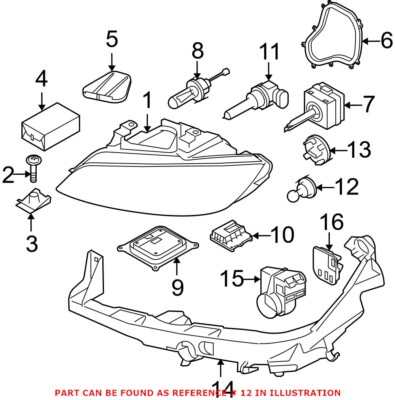 5
8
11
6
4
1
7
13
2
12
3
10
16
9
15
14
PART CAN BE FOUND AS REFERENCE # 12 IN ILLUSTRATION