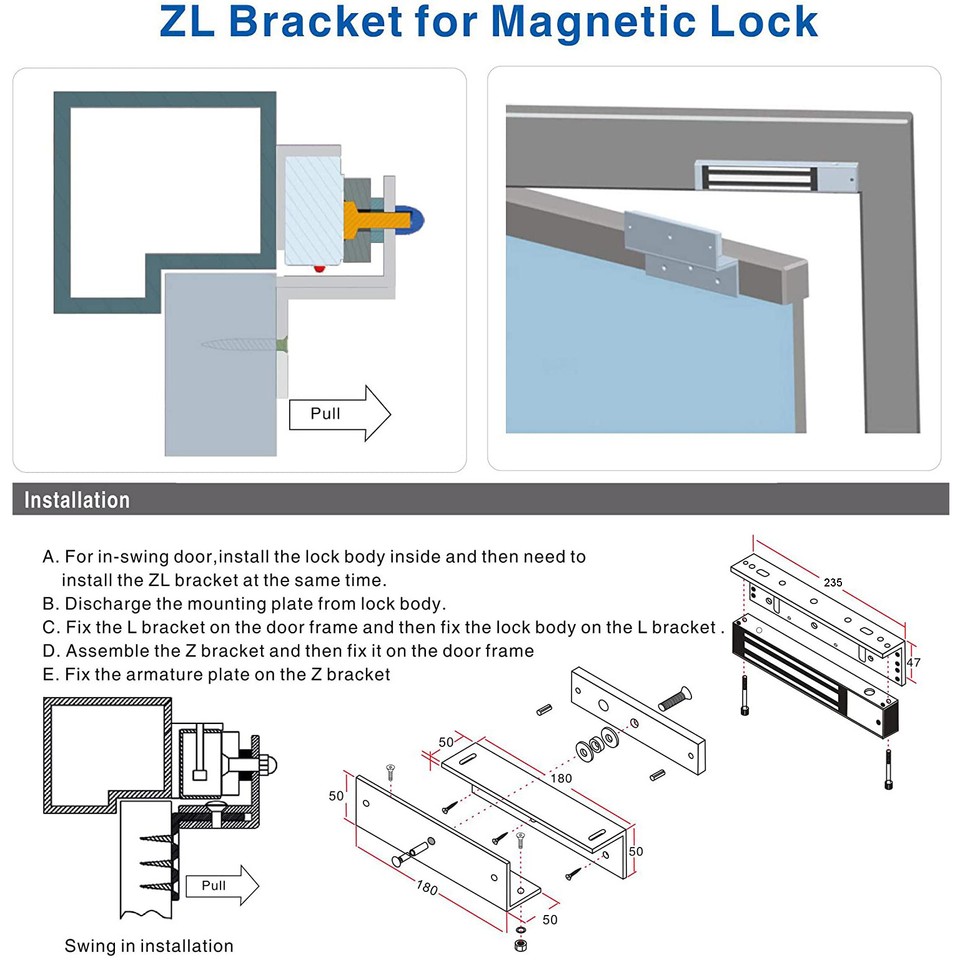 ZL Bracket for Magnetic Lock

Pull

Installation

A. For in-swing door,install the lock body inside and then need to install the ZL bracket at the same time.
B. Discharge the mounting plate from lock body.
C. Fix the L bracket on the door frame and then fix the lock body on the L bracket .
D. Assemble the Z bracket and then fix it on the door frame
E. Fix the armature plate on the Z bracket

235

47

50

180

50

50

180

50

Pull

Swing in installation