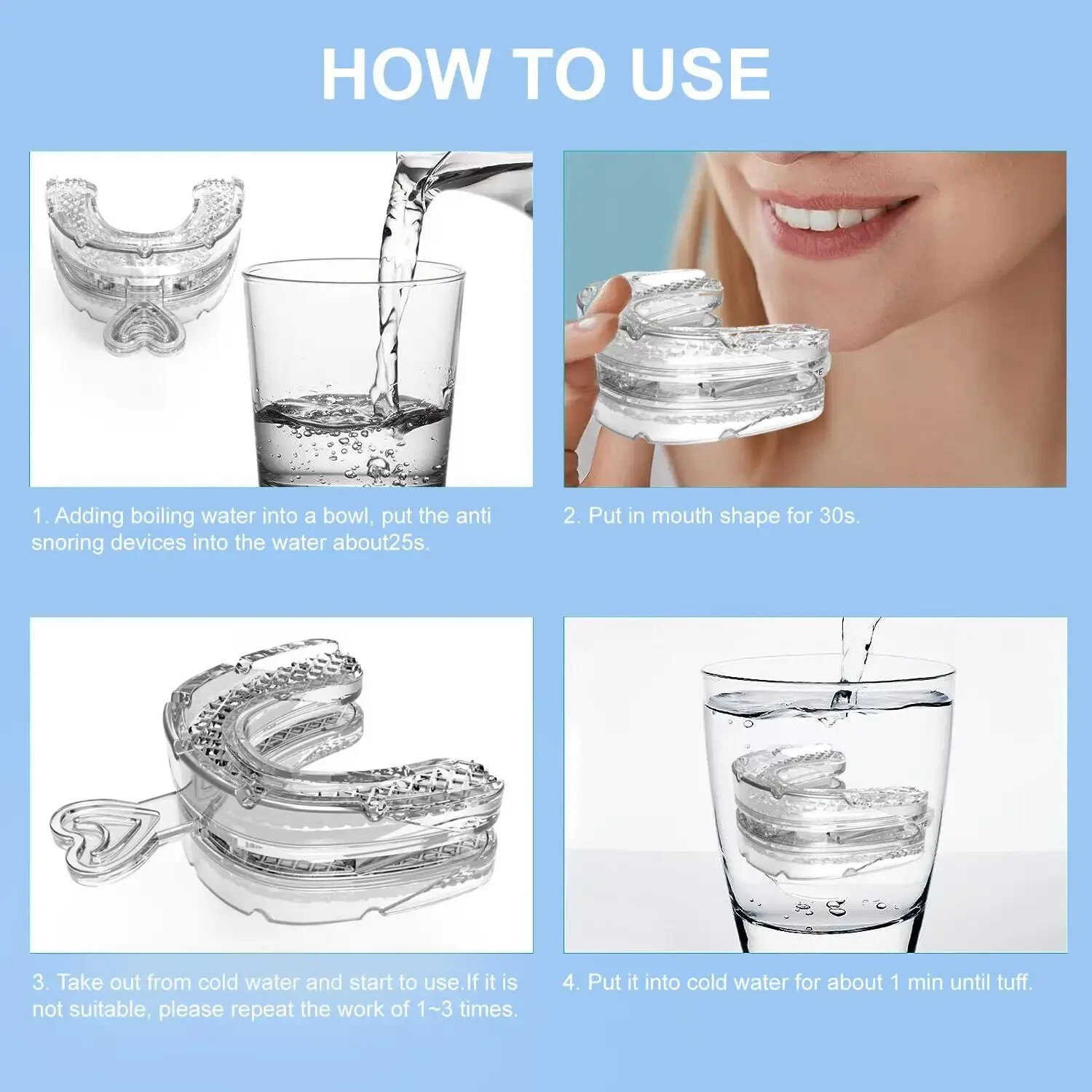 HOW TO USE

1. Adding boiling water into a bowl, put the anti snoring devices into the water about25s.

2. Put in mouth shape for 30s.

3. Take out from cold water and start to use.If it is not suitable, please repeat the work of 1~3 times.

4. Put it into cold water for about 1 min until tuff.