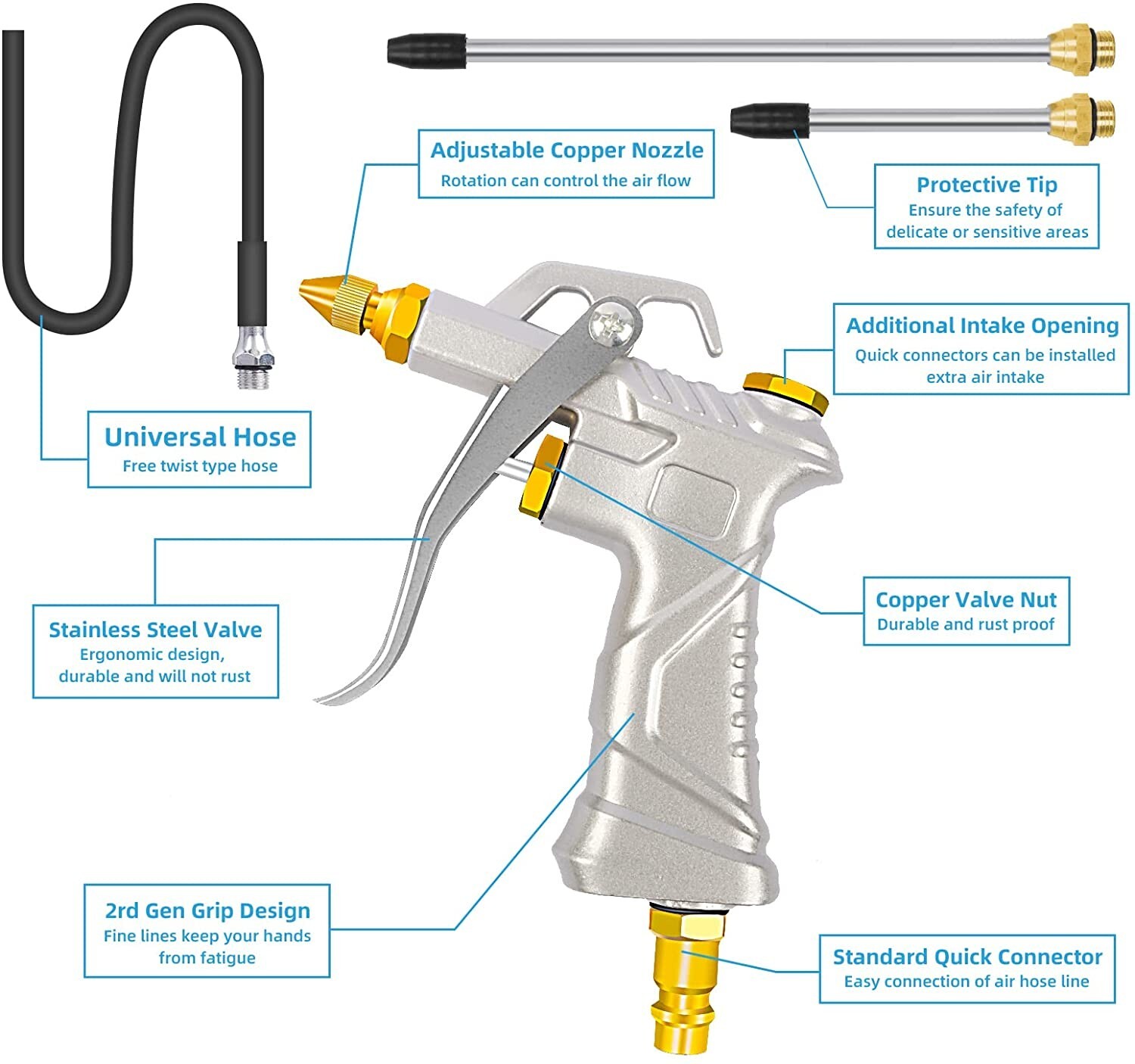 Adjustable Copper Nozzle
Rotation can control the air flow

Protective Tip
Ensure the safety of delicate or sensitive areas

Additional Intake Opening
Quick connectors can be installed extra air intake

Universal Hose
Free twist type hose

Stainless Steel Valve
Ergonomic design, durable and will not rust

Copper Valve Nut
Durable and rust proof

2rd Gen Grip Design
Fine lines keep your hands from fatigue

Standard Quick Connector
Easy connection of air hose line